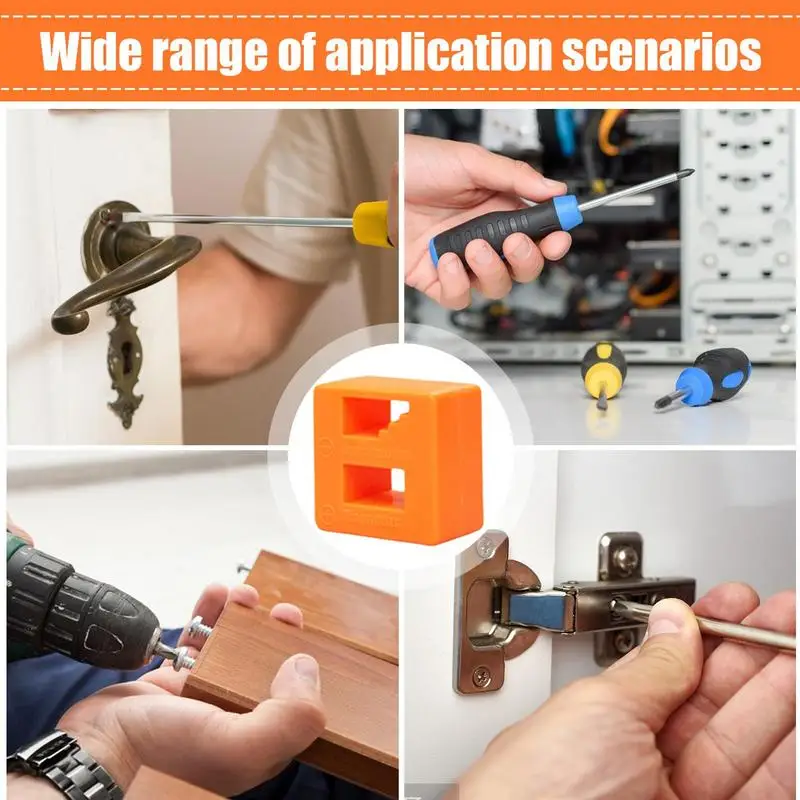 Wide range of application scenarios