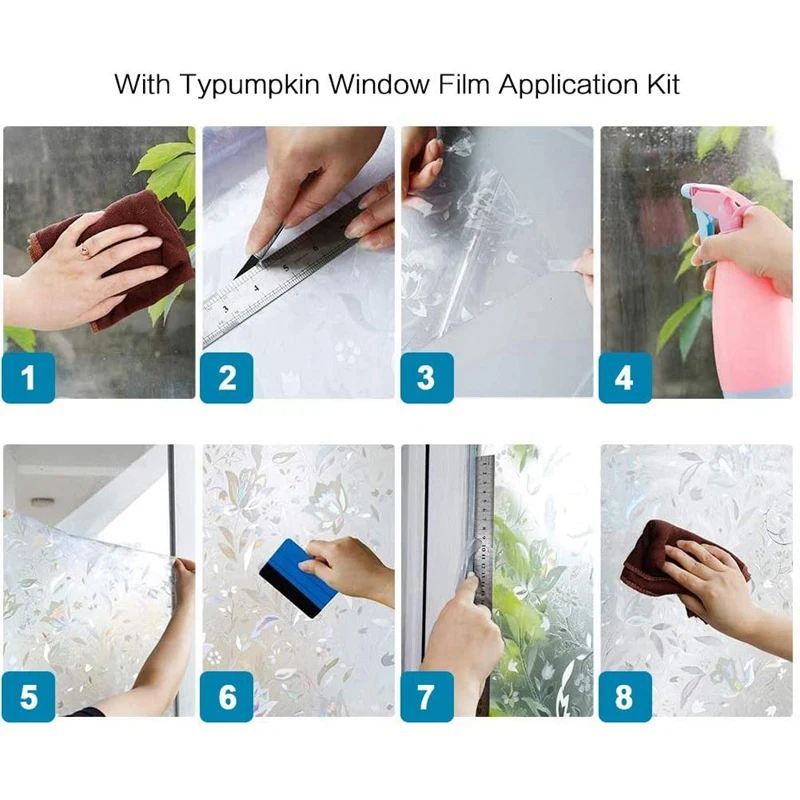 With Typumpkin Window Film Application Kit

1

2

3

4

5

6

7

8