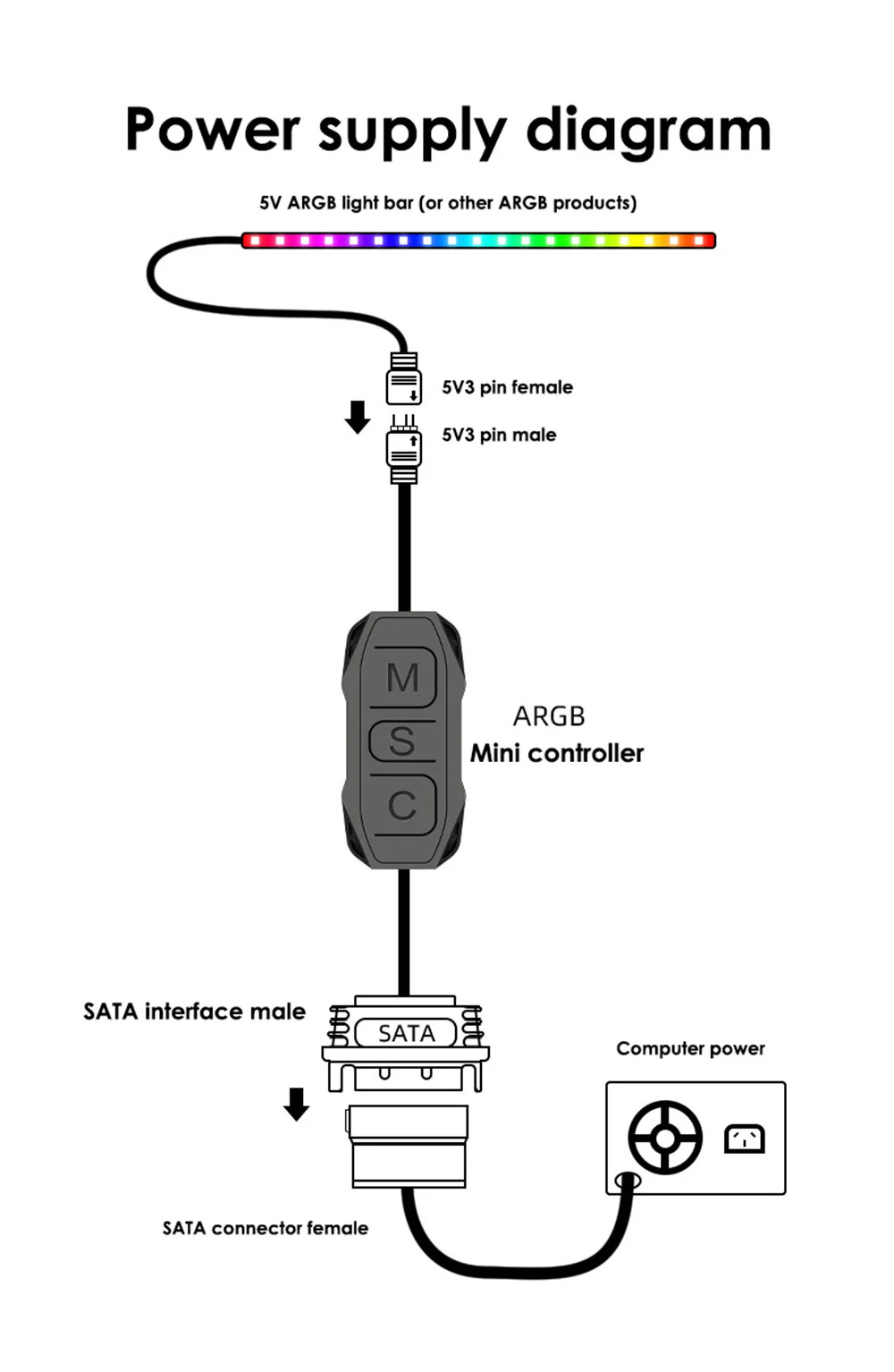 Power supply diagram

5V ARGB light bar (or other ARGB products)

5V3 pin female

5V3 pin male

M

S

C

ARGB
Mini controller

SATA interface male

SATA

Computer power

SATA connector female