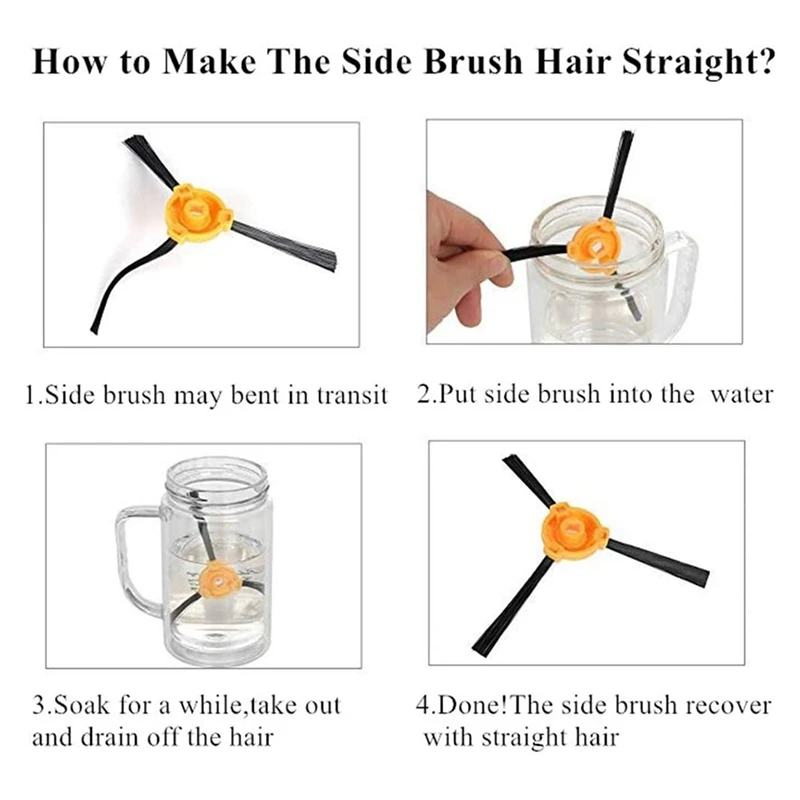 How to Make The Side Brush Hair Straight?

1.Side brush may bent in transit

2.Put side brush into the water

3.Soak for a while,take out and drain off the hair

4.Done!The side brush recover with straight hair