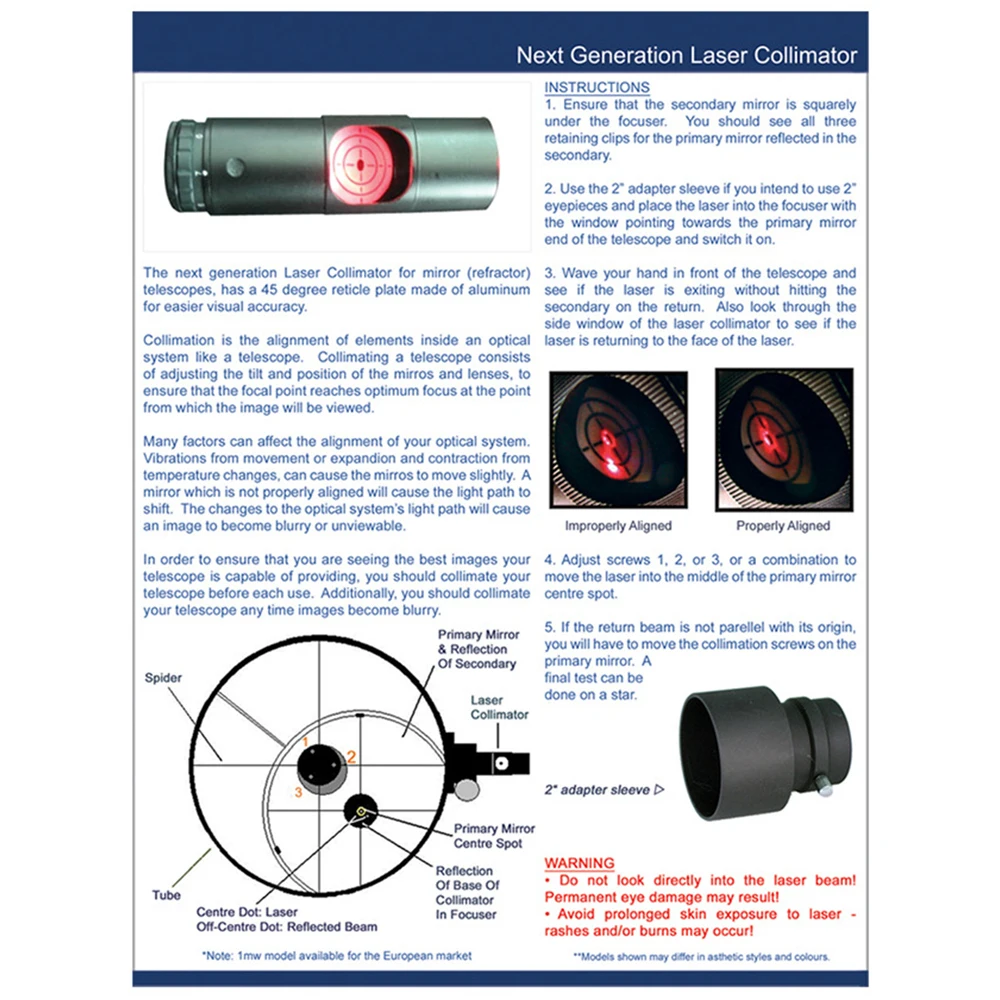 Next Generation Laser Collimator

The next generation Laser Collimator for mirror (refractor) telescopes, has a 45 degree reticle plate made of aluminum for easier visual accuracy.

Collimation is the alignment of elements inside an optical system like a telescope. Collimating a telescope consists of adjusting the tilt and position of the mirros and lenses, to ensure that the focal point reaches optimum focus at the point from which the image will be viewed.

Many factors can affect the alignment of your optical system. Vibrations from movement or expandion and contraction from temperature changes, can cause the mirros to move slightly. A mirror which is not properly aligned will cause the light path to shift. The changes to the optical system's light path will cause an image to become blurry or unviewable.

In order to ensure that you are seeing the best images your telescope is capable of providing, you should collimate your telescope before each use. Additionally, you should collimate your telescope any time images become blurry.

Spider

Primary Mirror & Reflection Of Secondary

Laser Collimator

1

2

3

Primary Mirror Centre Spot

Reflection Of Base Of Collimator In Focuser

Tube

Centre Dot: Laser
Off-Centre Dot: Reflected Beam

*Note: 1mw model available for the European market

INSTRUCTIONS
1. Ensure that the secondary mirror is squarely under the focuser. You should see all three retaining clips for the primary mirror reflected in the secondary.

2. Use the 2" adapter sleeve if you intend to use 2" eyepieces and place the laser into the focuser with the window pointing towards the primary mirror end of the telescope and switch it on.

3. Wave your hand in front of the telescope and see if the laser is exiting without hitting the secondary on the return. Also look through the side window of the laser collimator to see if the laser is returning to the face of the laser.

Improperly Aligned

Properly Aligned

4. Adjust screws 1, 2, or 3, or a combination to move the laser into the middle of the primary mirror centre spot.

5. If the return beam is not parellel with its origin, you will have to move the collimation screws on the primary mirror. A final test can be done on a star.

2" adapter sleeve ▷

WARNING
• Do not look directly into the laser beam! Permanent eye damage may result!
• Avoid prolonged skin exposure to laser - rashes and/or burns may occur!

**Models shown may differ in asthetic styles and colours.