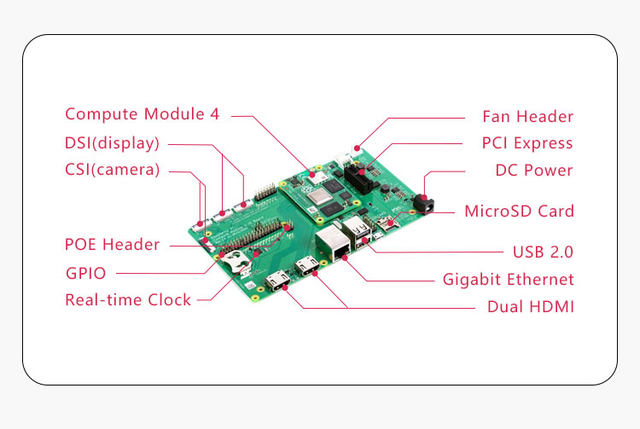 Compute Module 4
DSI(display)
CSI(camera)
POE Header
GPIO
Real-time Clock

Fan Header
PCI Express
DC Power
MicroSD Card
USB 2.0
Gigabit Ethernet
Dual HDMI