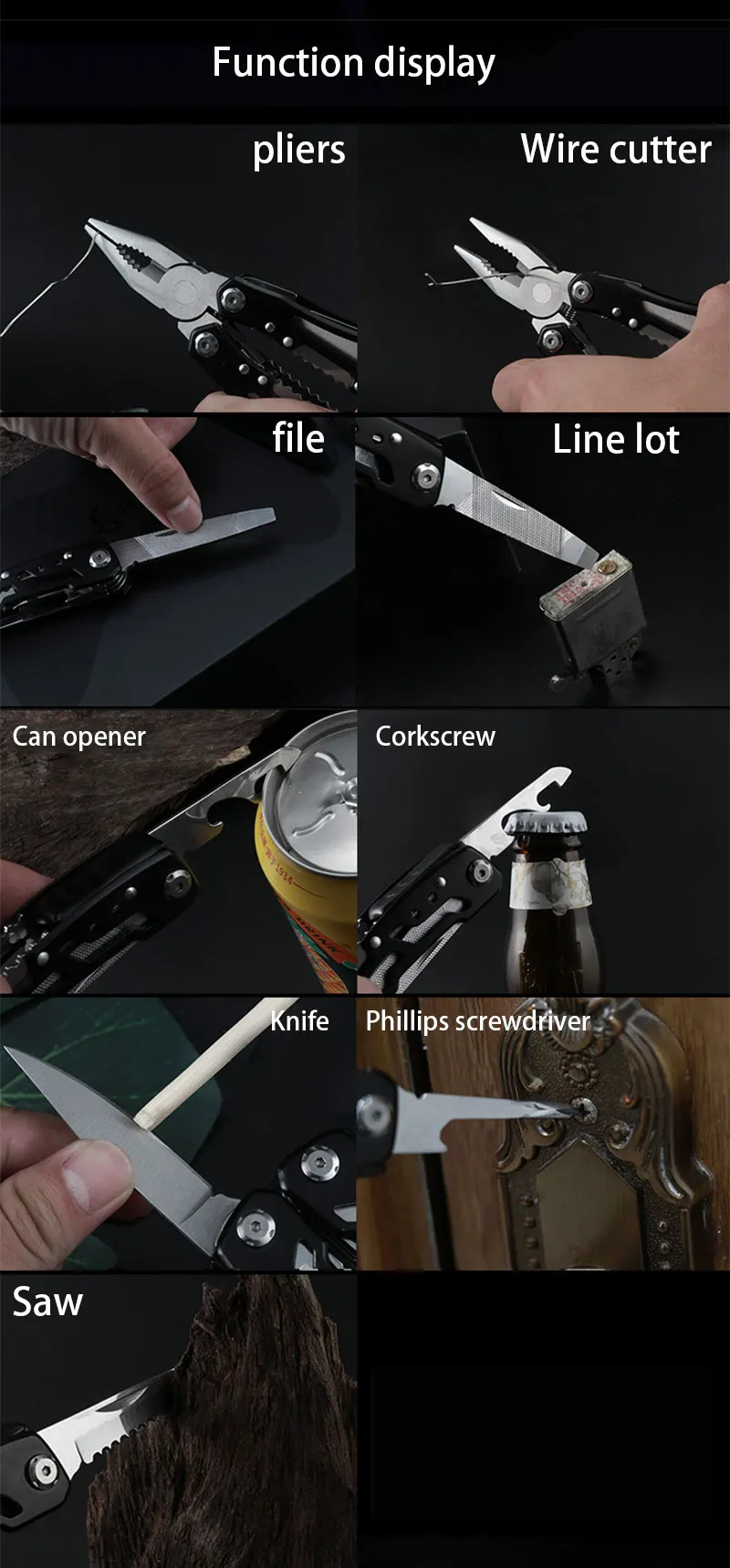 Function display

pliers

Wire cutter

file

Line lot

Can opener

Corkscrew

Knife

Phillips screwdriver

Saw