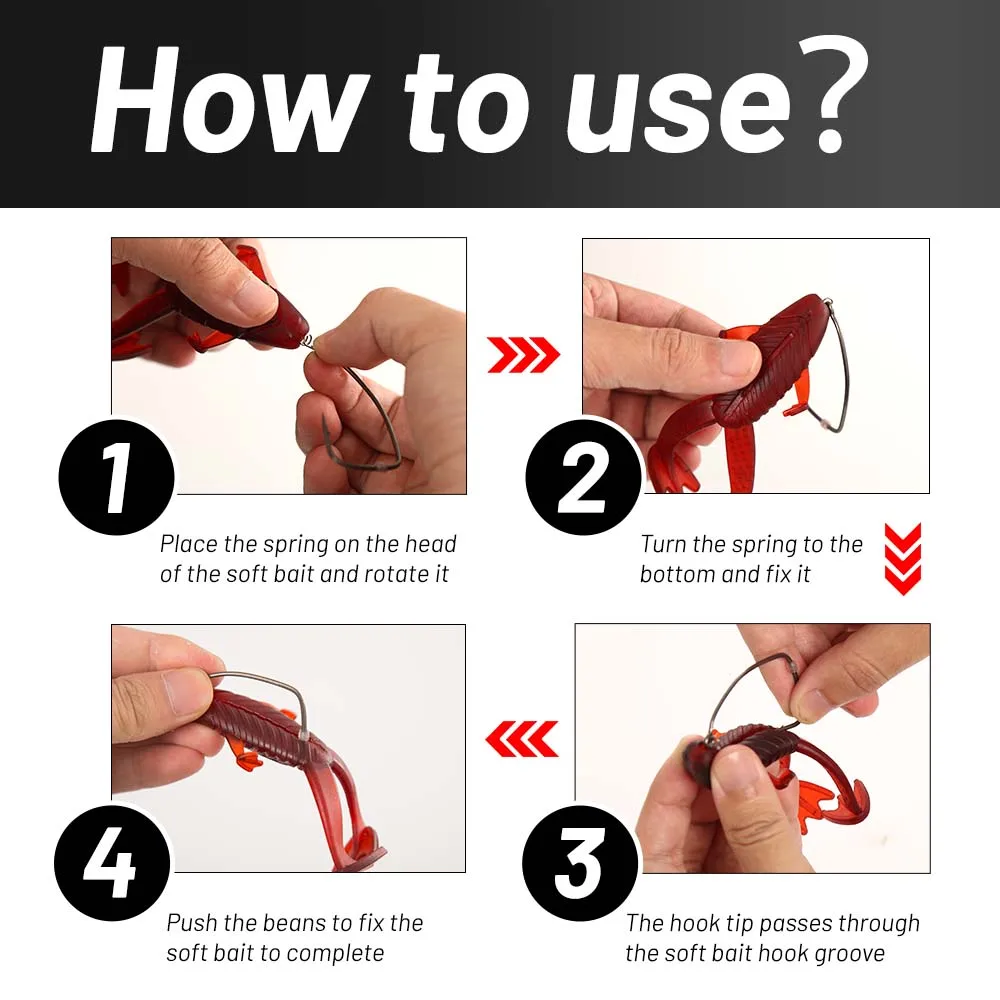 How to use?

1
Place the spring on the head of the soft bait and rotate it

2
Turn the spring to the bottom and fix it

3
The hook tip passes through the soft bait hook groove

4
Push the beans to fix the soft bait to complete