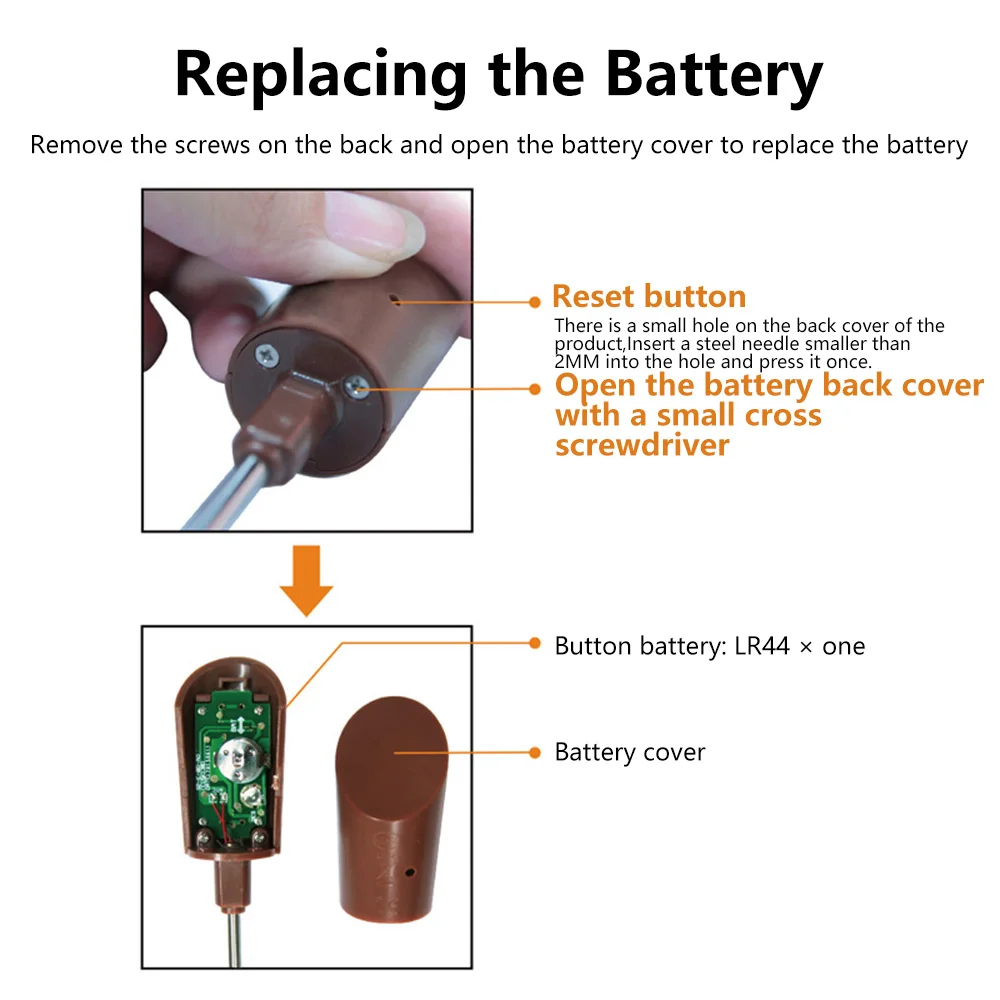 Replacing the Battery

Remove the screws on the back and open the battery cover to replace the battery

Reset button

There is a small hole on the back cover of the product,Insert a steel needle smaller than 2MM into the hole and press it once.

Open the battery back cover with a small cross screwdriver

Button battery: LR44 × one

Battery cover