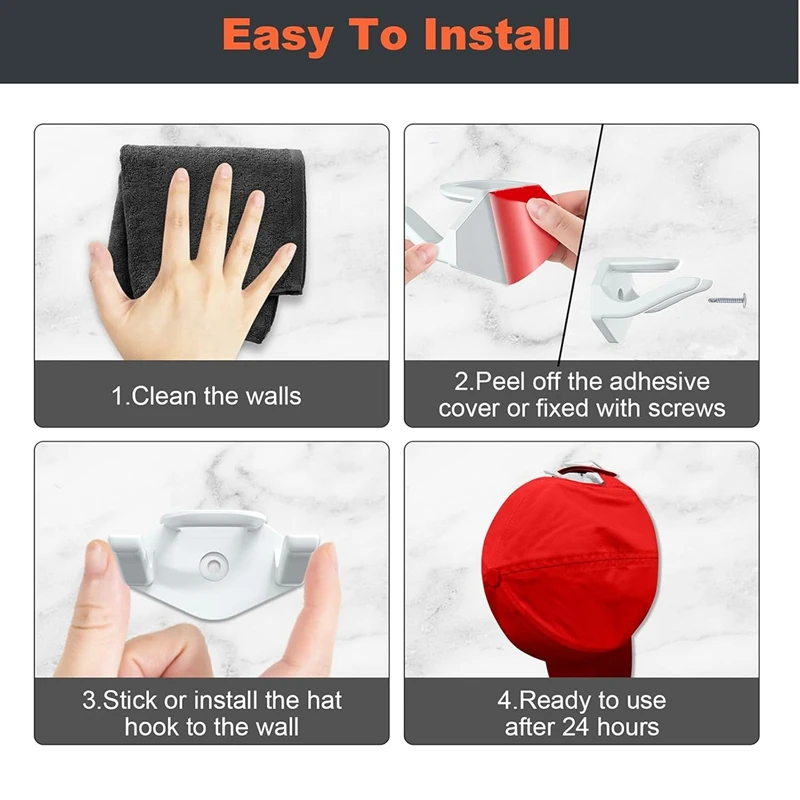 Easy To Install

1.Clean the walls

2.Peel off the adhesive cover or fixed with screws

3.Stick or install the hat hook to the wall

4.Ready to use after 24 hours