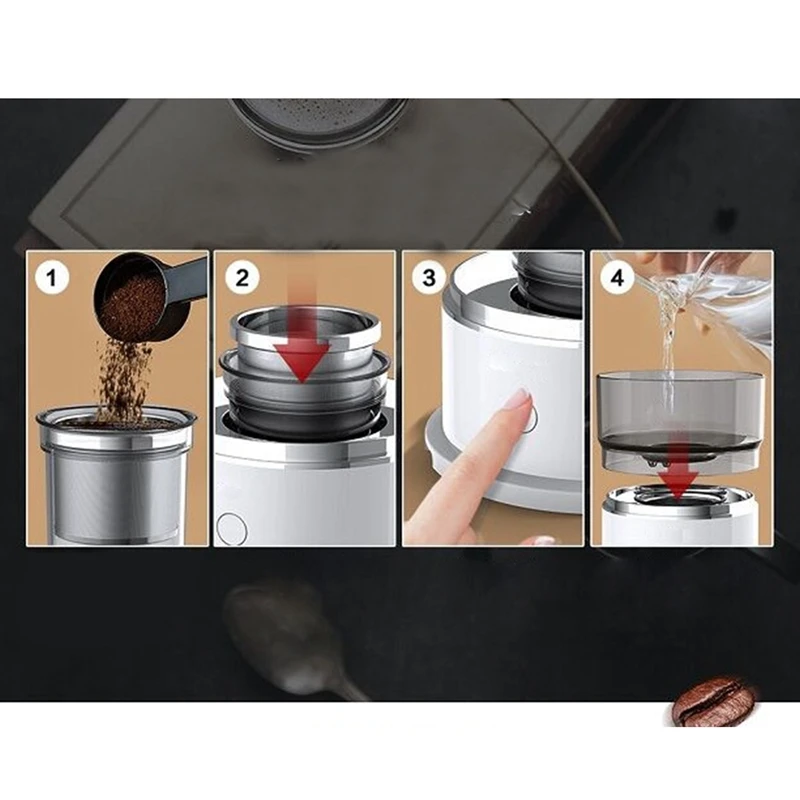 1

2

3

4