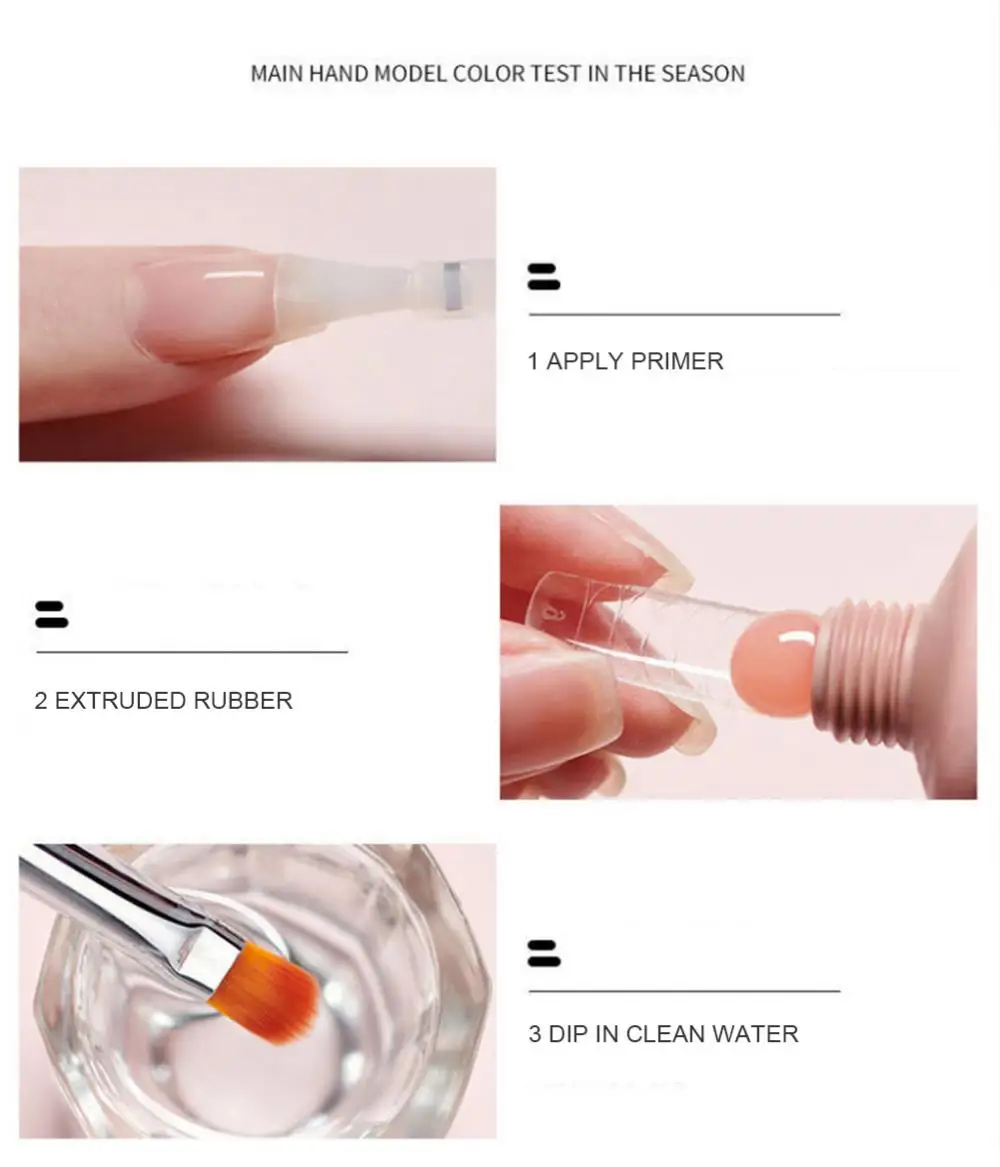 MAIN HAND MODEL COLOR TEST IN THE SEASON

1 APPLY PRIMER

2 EXTRUDED RUBBER

3 DIP IN CLEAN WATER