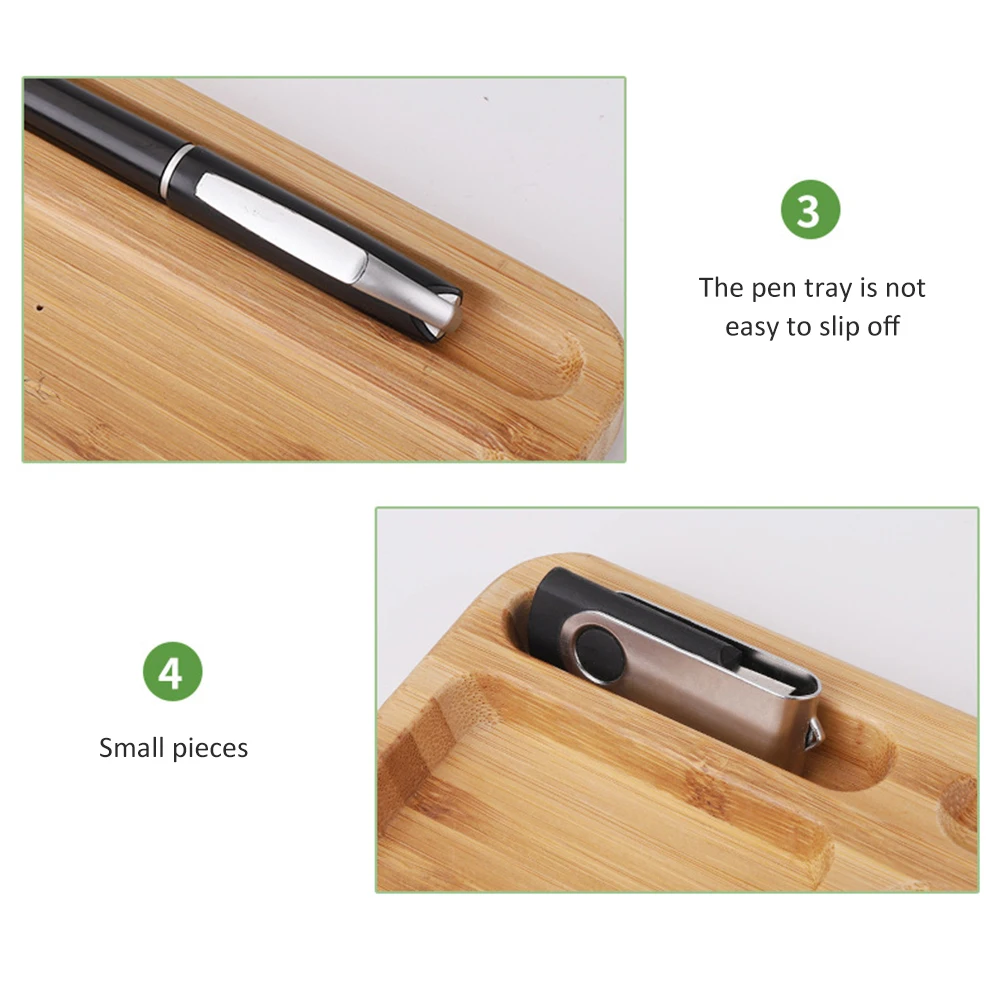 3

The pen tray is not easy to slip off

4

Small pieces