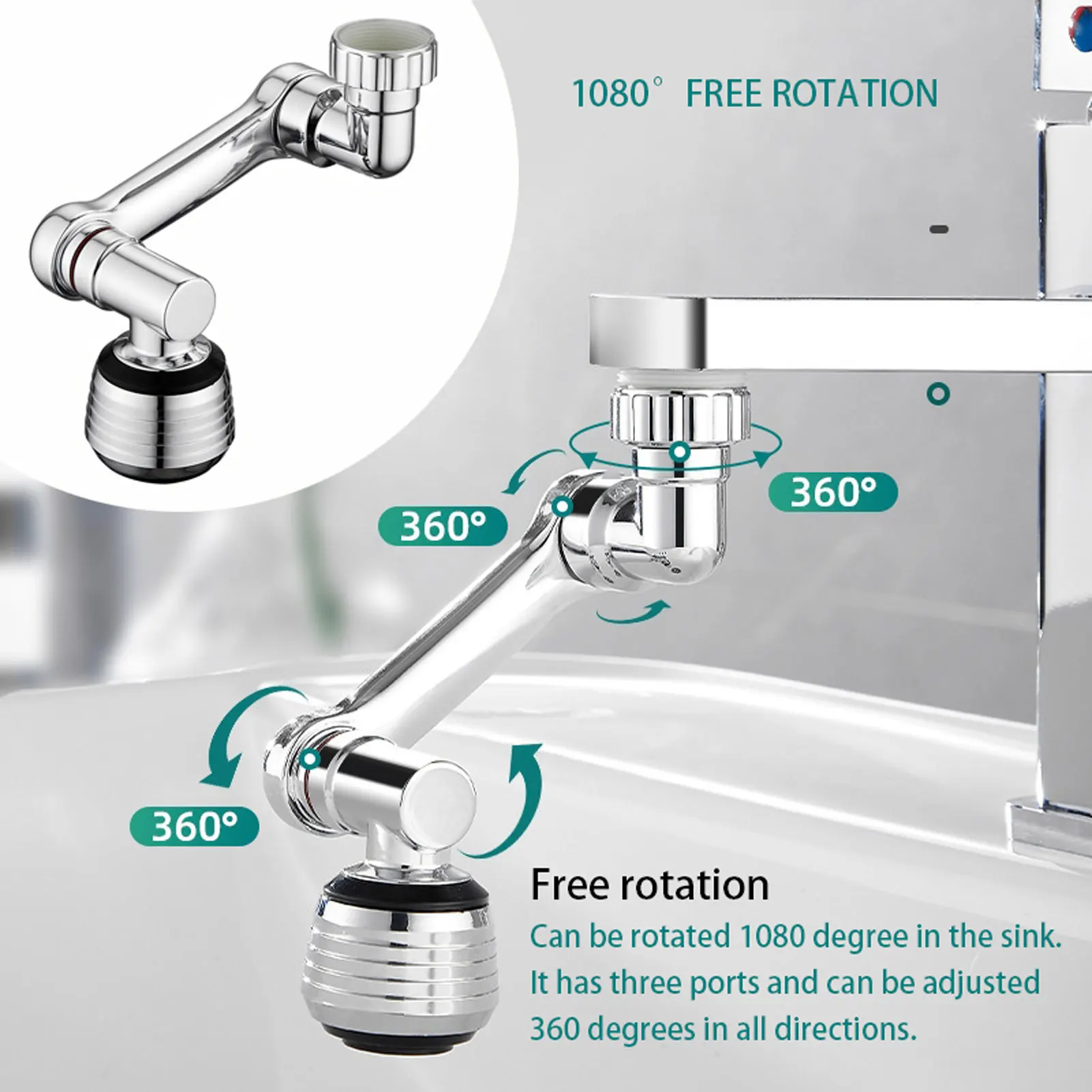 1080° FREE ROTATION

360°

360°

360°

Free rotation

Can be rotated 1080 degree in the sink. It has three ports and can be adjusted 360 degrees in all directions.