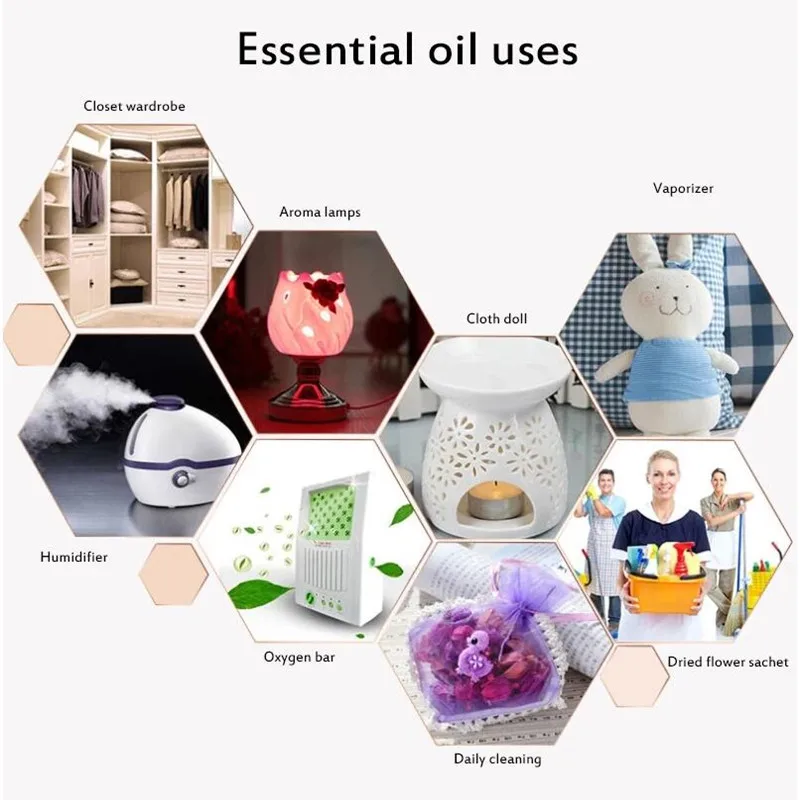 Essential oil uses

Closet wardrobe

Aroma lamps

Vaporizer

Cloth doll

Humidifier

Oxygen bar

Dried flower sachet

Daily cleaning