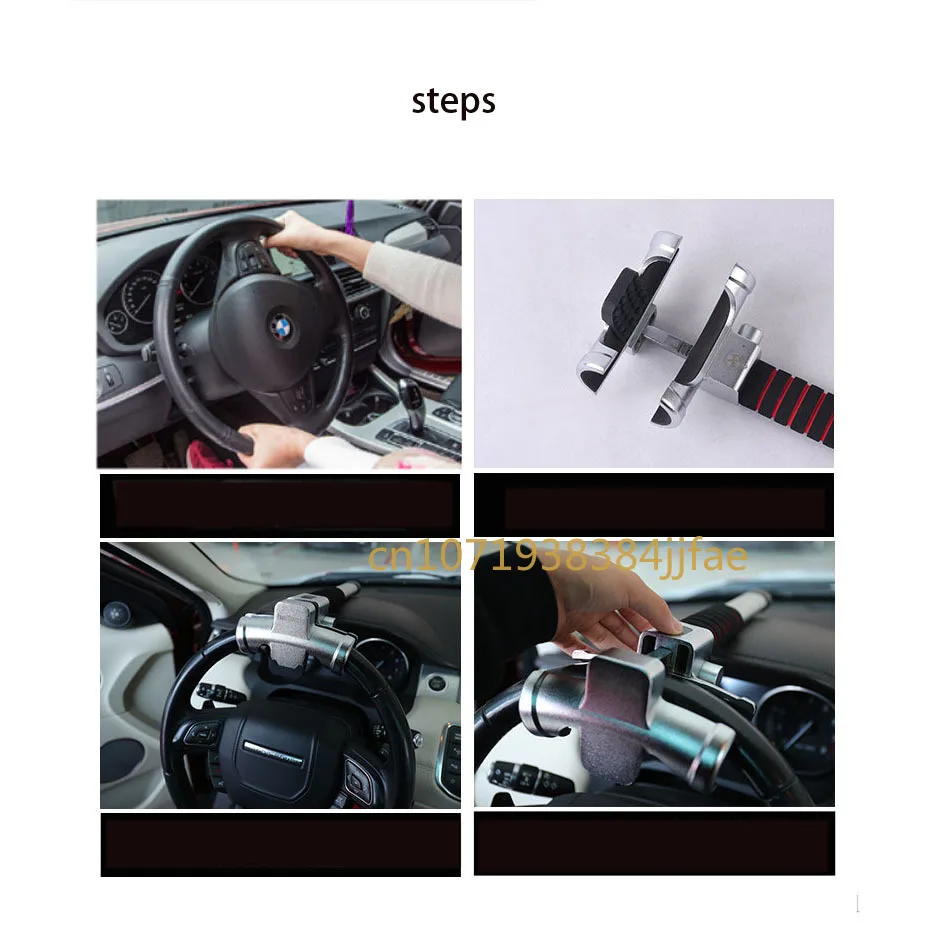 steps

cn1071938384jjfae