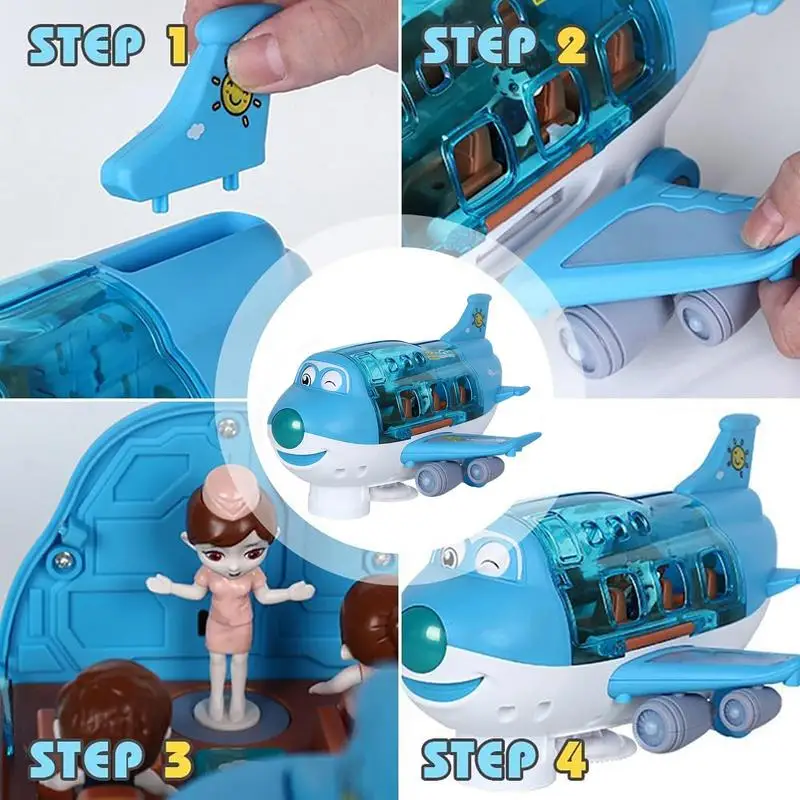 STEP 1

STEP 2

STEP 3

STEP 4