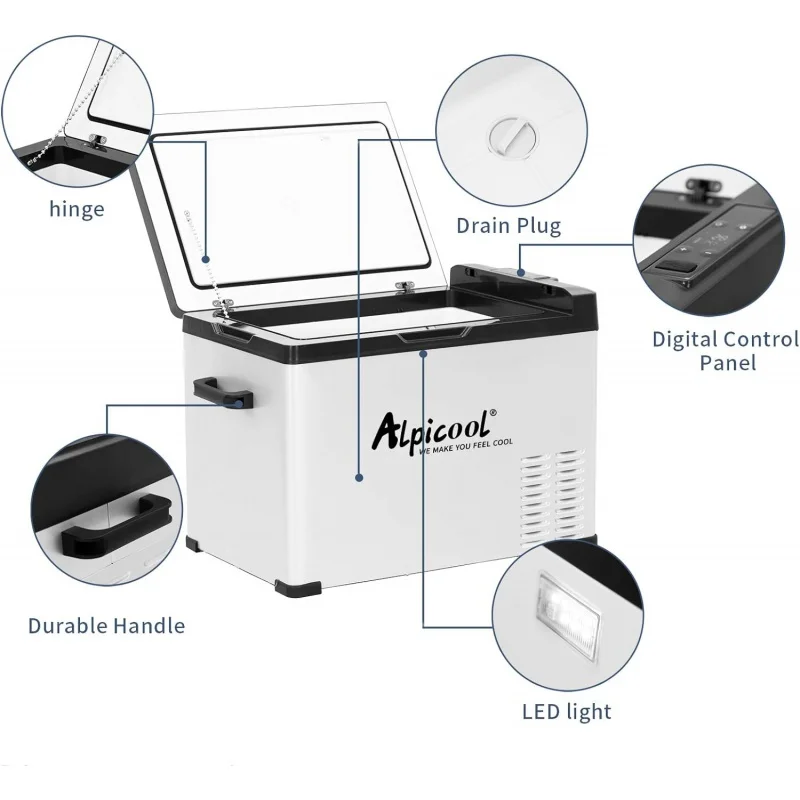 hinge

Drain Plug

Digital Control Panel

Alpicool®
WE MAKE YOU FEEL COOL

Durable Handle

LED light