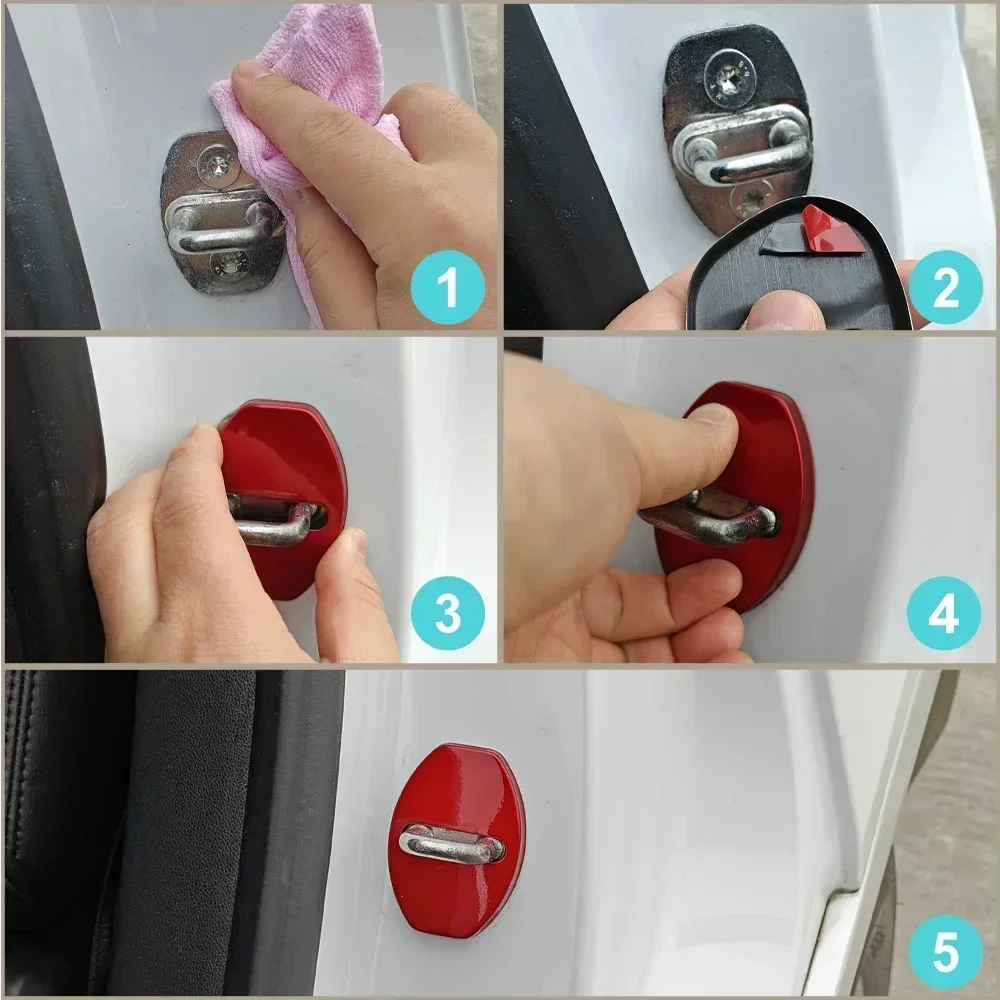 1
2
3
4
5