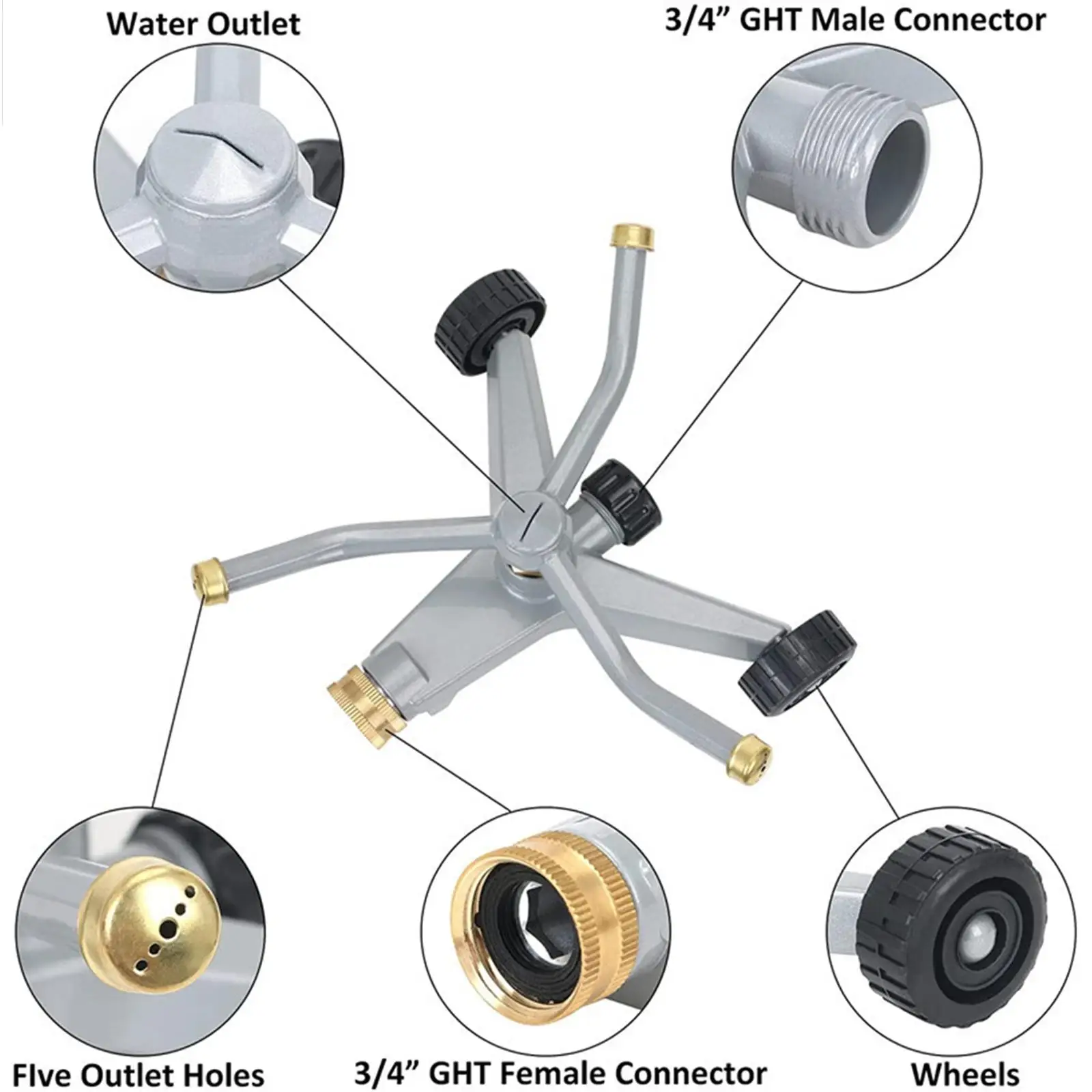 Water Outlet

3/4” GHT Male Connector

FIve Outlet Holes

3/4” GHT Female Connector

Wheels