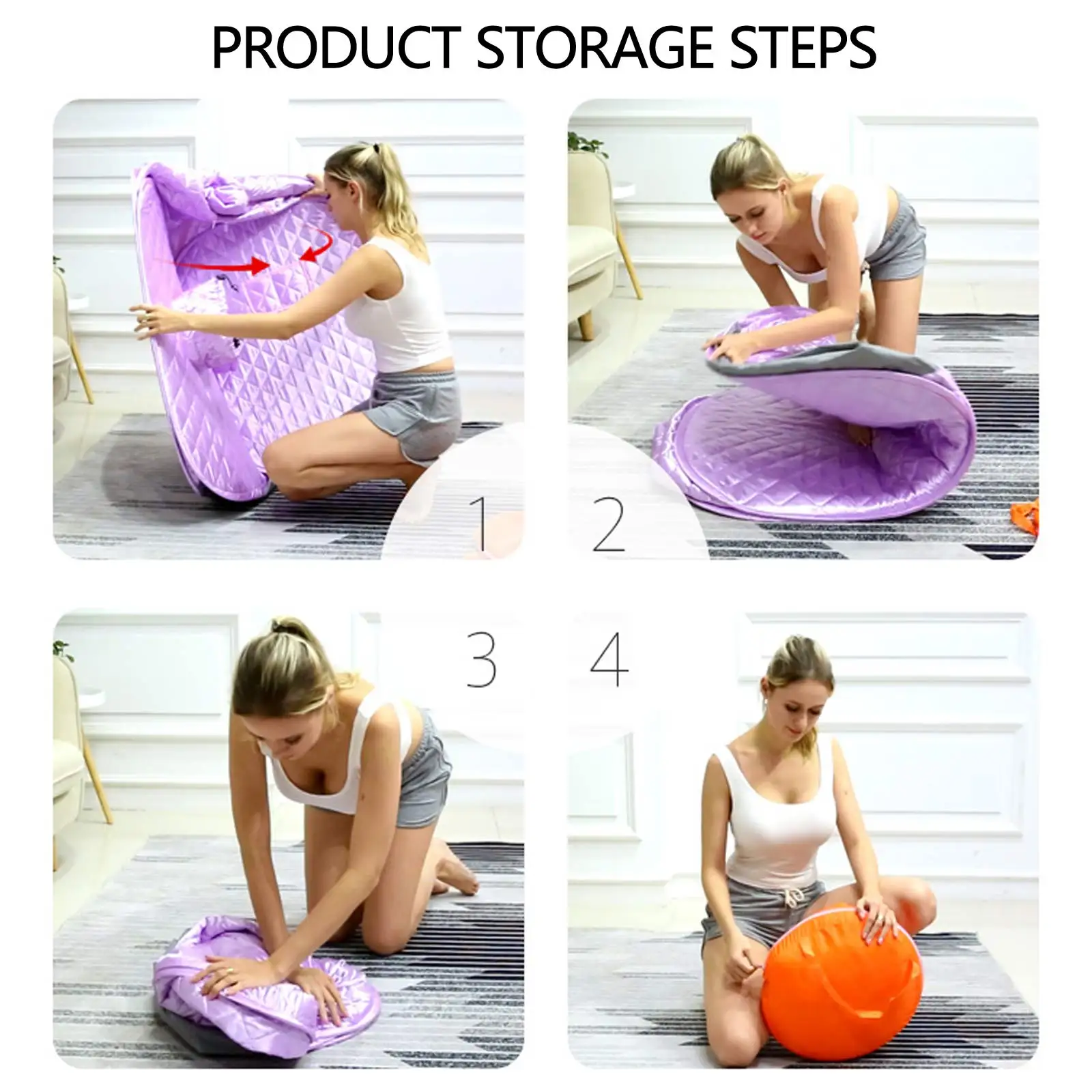 PRODUCT STORAGE STEPS

1

2

3

4