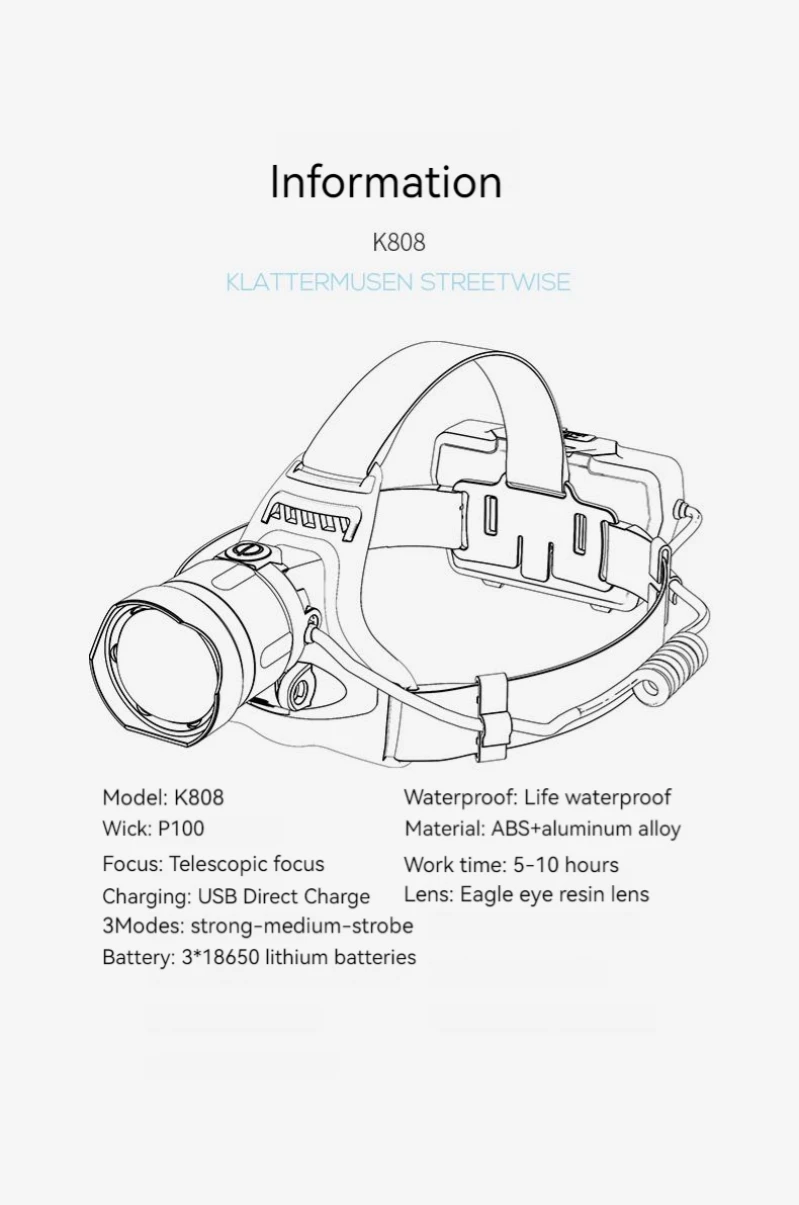 Information

K808

KLATTERMUSEN STREETWISE

Model: K808
Wick: P100
Focus: Telescopic focus
Charging: USB Direct Charge
3Modes: strong-medium-strobe
Battery: 3*18650 lithium batteries

Waterproof: Life waterproof
Material: ABS+aluminum alloy
Work time: 5-10 hours
Lens: Eagle eye resin lens