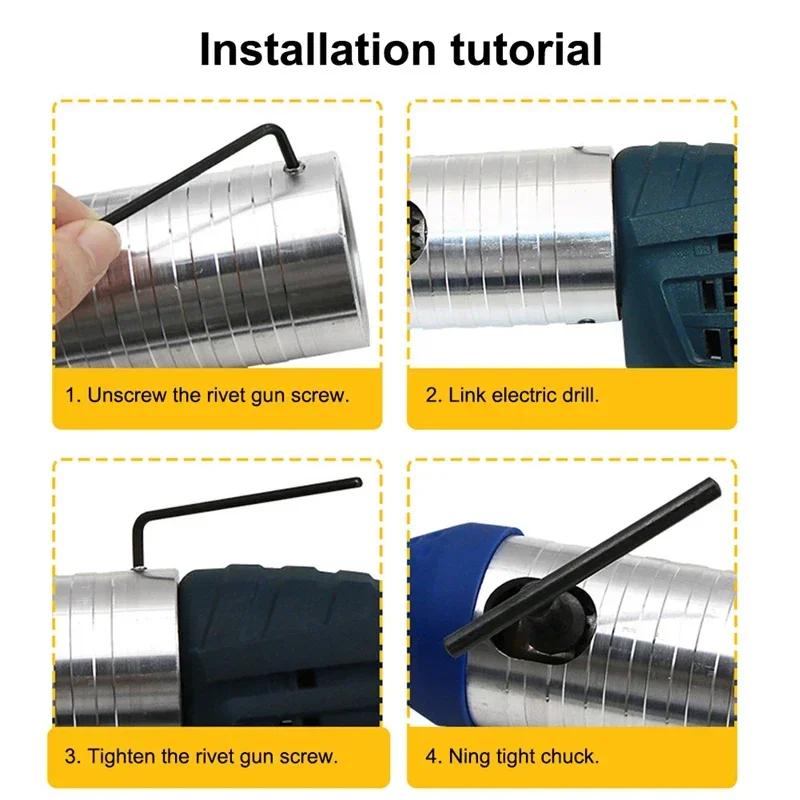 Installation tutorial

1. Unscrew the rivet gun screw.

2. Link electric drill.

3. Tighten the rivet gun screw.

4. Ning tight chuck.