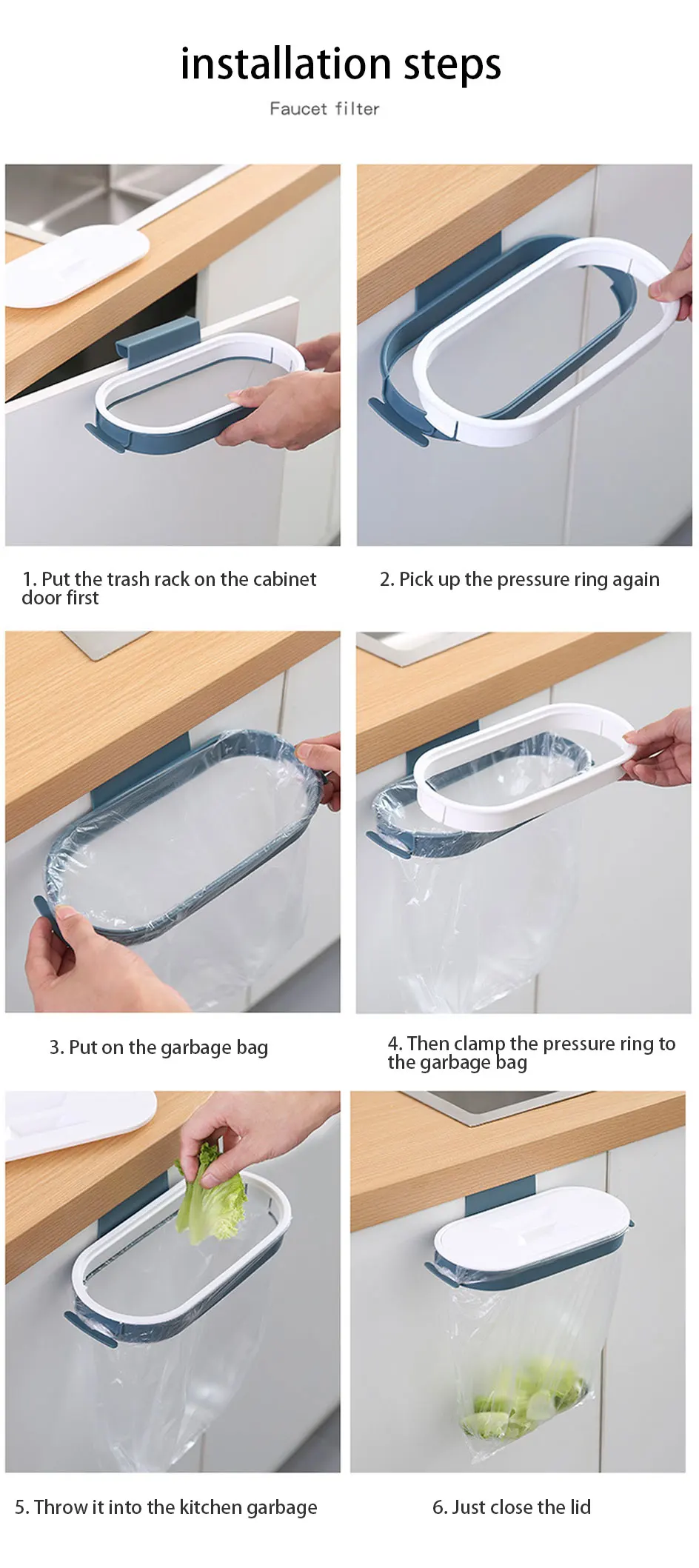 installation steps

Faucet filter

1. Put the trash rack on the cabinet door first

2. Pick up the pressure ring again

3. Put on the garbage bag

4. Then clamp the pressure ring to the garbage bag

5. Throw it into the kitchen garbage

6. Just close the lid