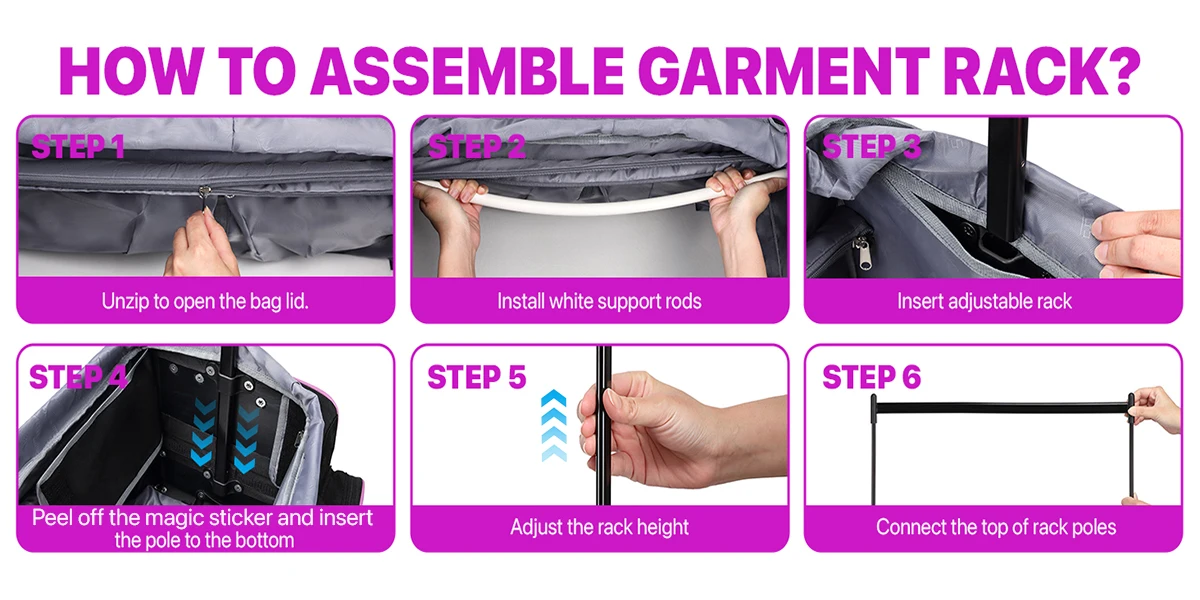 HOW TO ASSEMBLE GARMENT RACK?

STEP 1
Unzip to open the bag lid.

STEP 2
Install white support rods

STEP 3
Insert adjustable rack

STEP 4
Peel off the magic sticker and insert the pole to the bottom

STEP 5
Adjust the rack height

STEP 6
Connect the top of rack poles