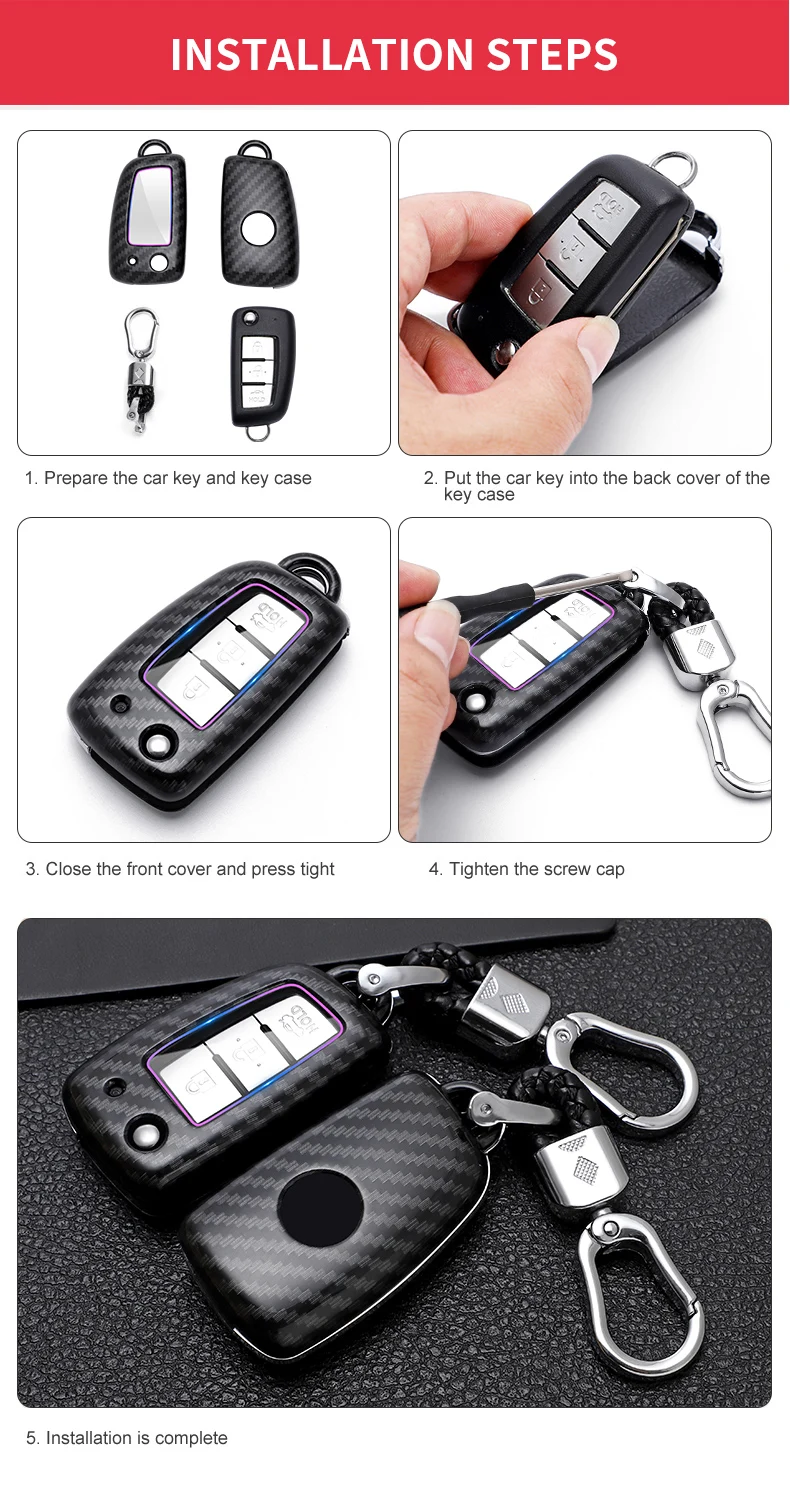 INSTALLATION STEPS

1. Prepare the car key and key case

2. Put the car key into the back cover of the key case

3. Close the front cover and press tight

4. Tighten the screw cap

5. Installation is complete