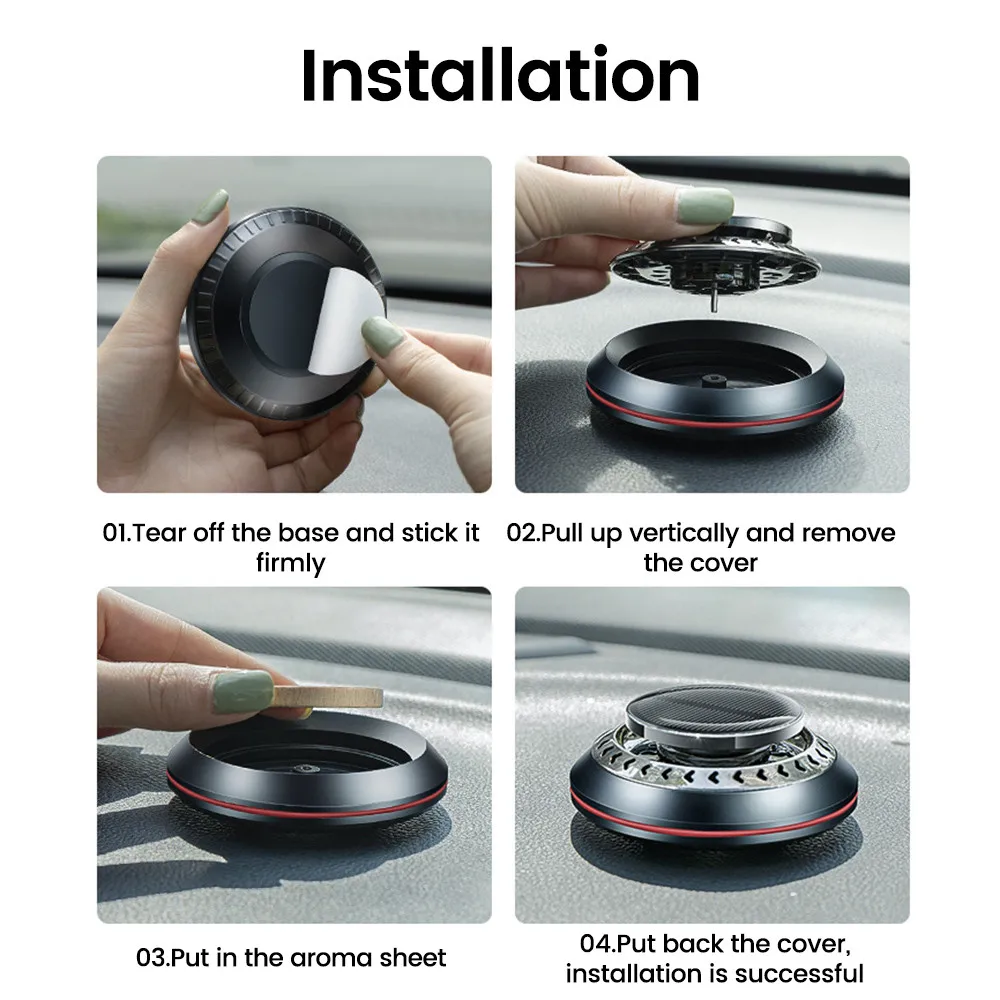 Installation

01.Tear off the base and stick it firmly

02.Pull up vertically and remove the cover

03.Put in the aroma sheet

04.Put back the cover, installation is successful