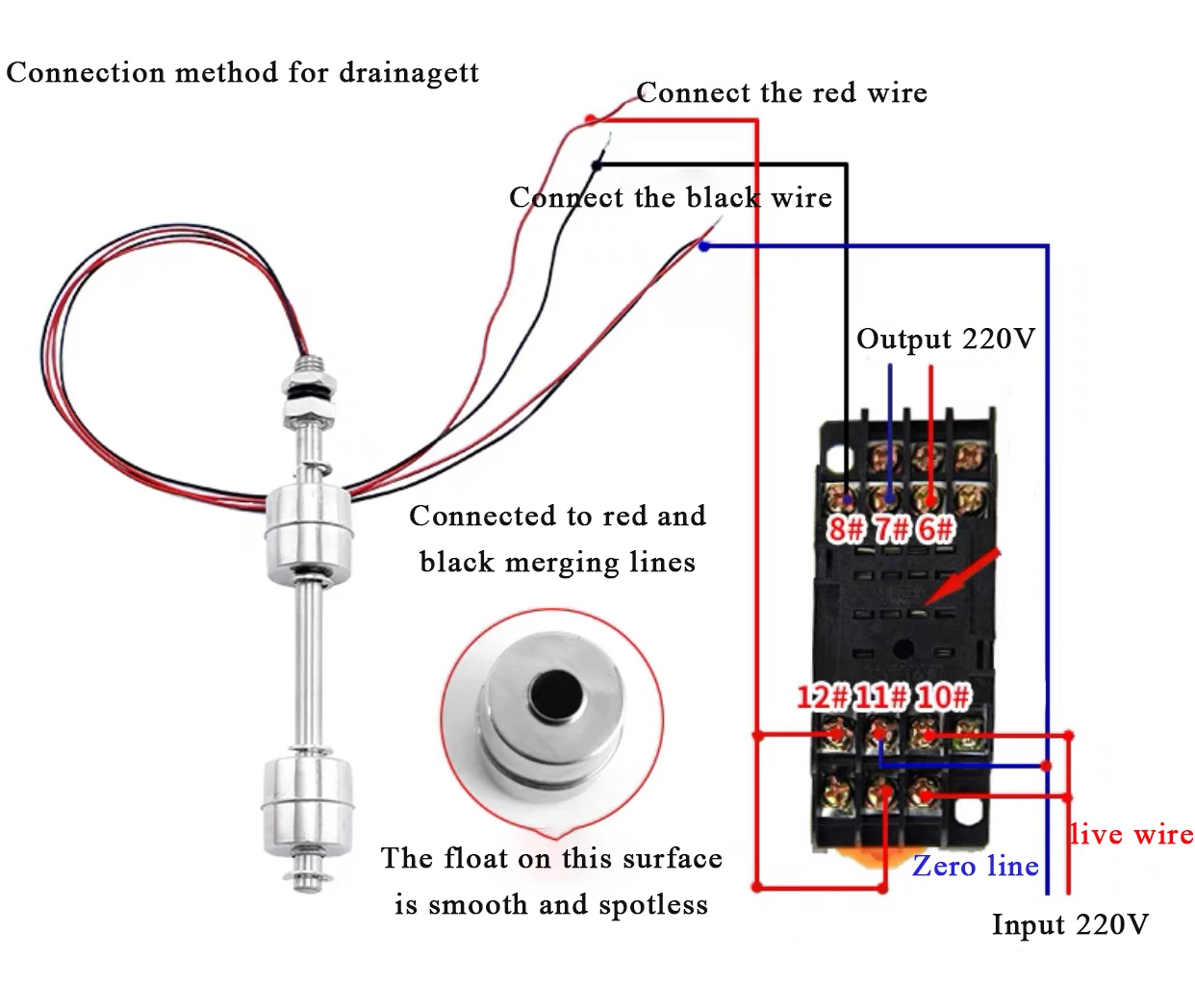 Connection method for drainagett

Connect the red wire

Connect the black wire

Output 220V

8# 7# 6#

Connected to red and black merging lines

12# 11# 10#

The float on this surface is smooth and spotless

live wire

Zero line

Input 220V