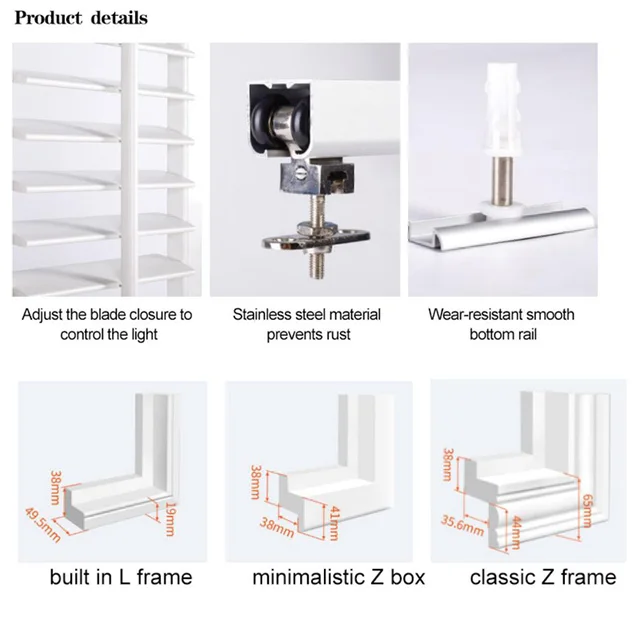 Product details

Adjust the blade closure to control the light

Stainless steel material prevents rust

Wear-resistant smooth bottom rail

38mm
49.5mm
19mm

built in L frame

38mm
38mm
41mm

minimalistic Z box

38mm
35.6mm
44mm
65mm

classic Z frame