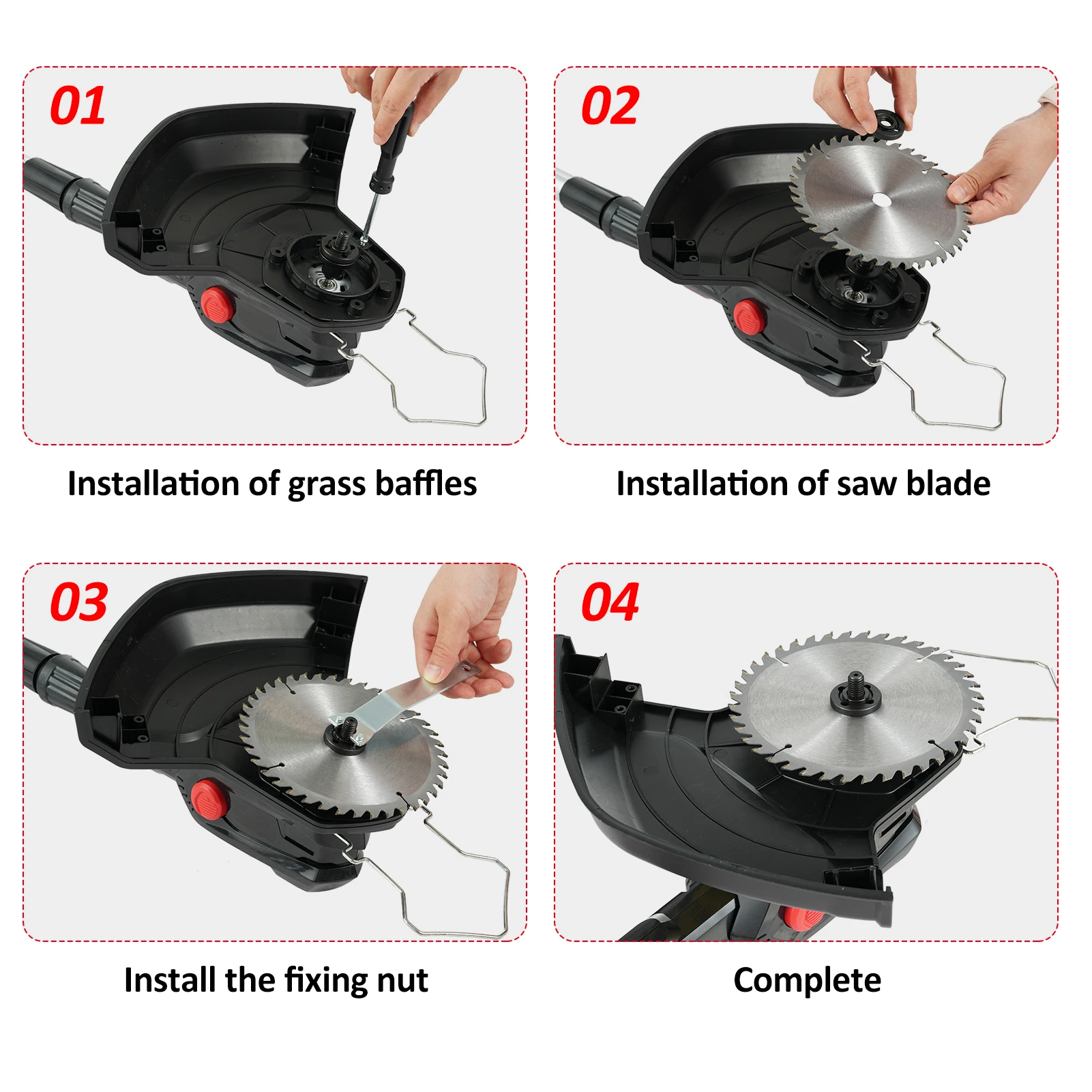 01

Installation of grass baffles

02

Installation of saw blade

03

Install the fixing nut

04

Complete