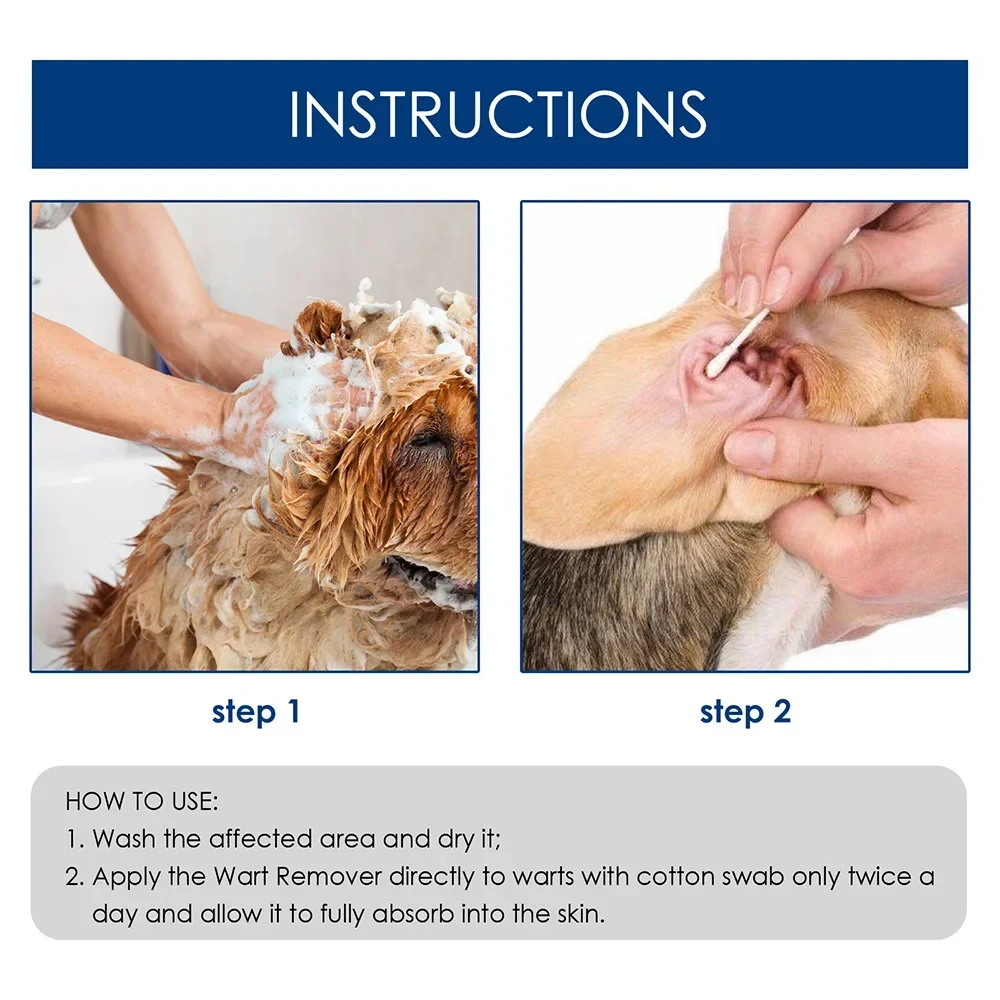 INSTRUCTIONS

step 1

step 2

HOW TO USE:
1. Wash the affected area and dry it;
2. Apply the Wart Remover directly to warts with cotton swab only twice a day and allow it to fully absorb into the skin.