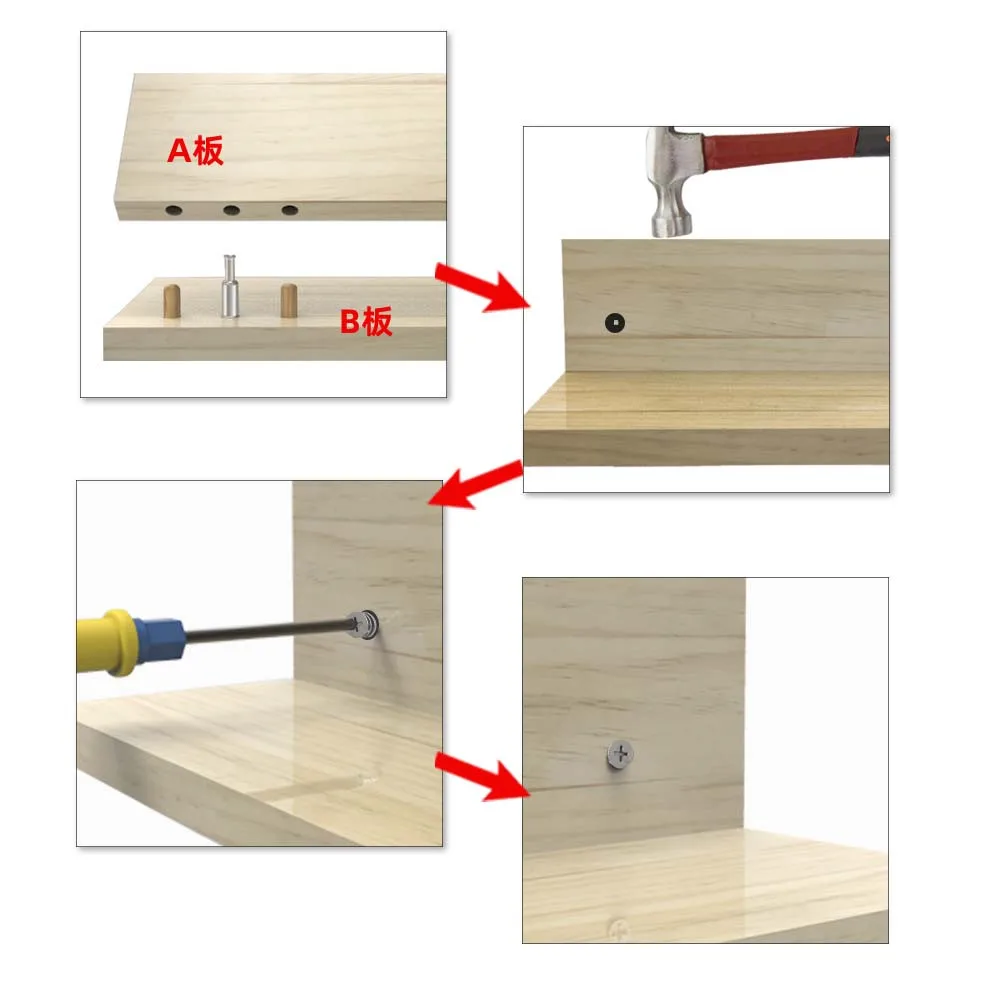 A板

B板