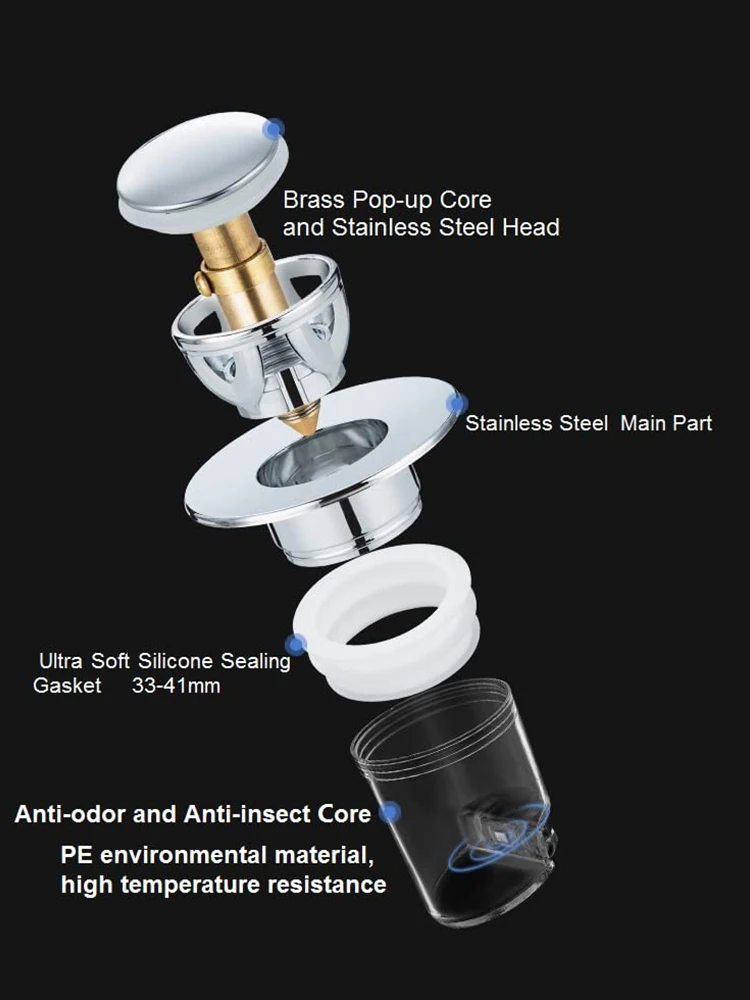 Brass Pop-up Core
and Stainless Steel Head

Stainless Steel Main Part

Ultra Soft Silicone Sealing Gasket 33-41mm

Anti-odor and Anti-insect Core

PE environmental material, high temperature resistance