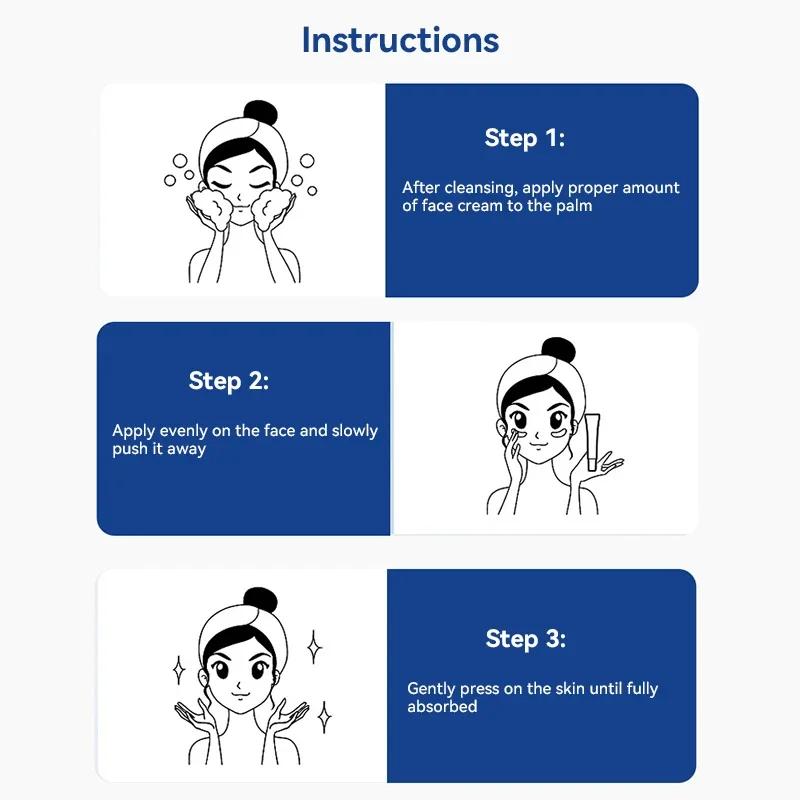 Instructions

Step 1:

After cleansing, apply proper amount of face cream to the palm

Step 2:

Apply evenly on the face and slowly push it away

Step 3:

Gently press on the skin until fully absorbed