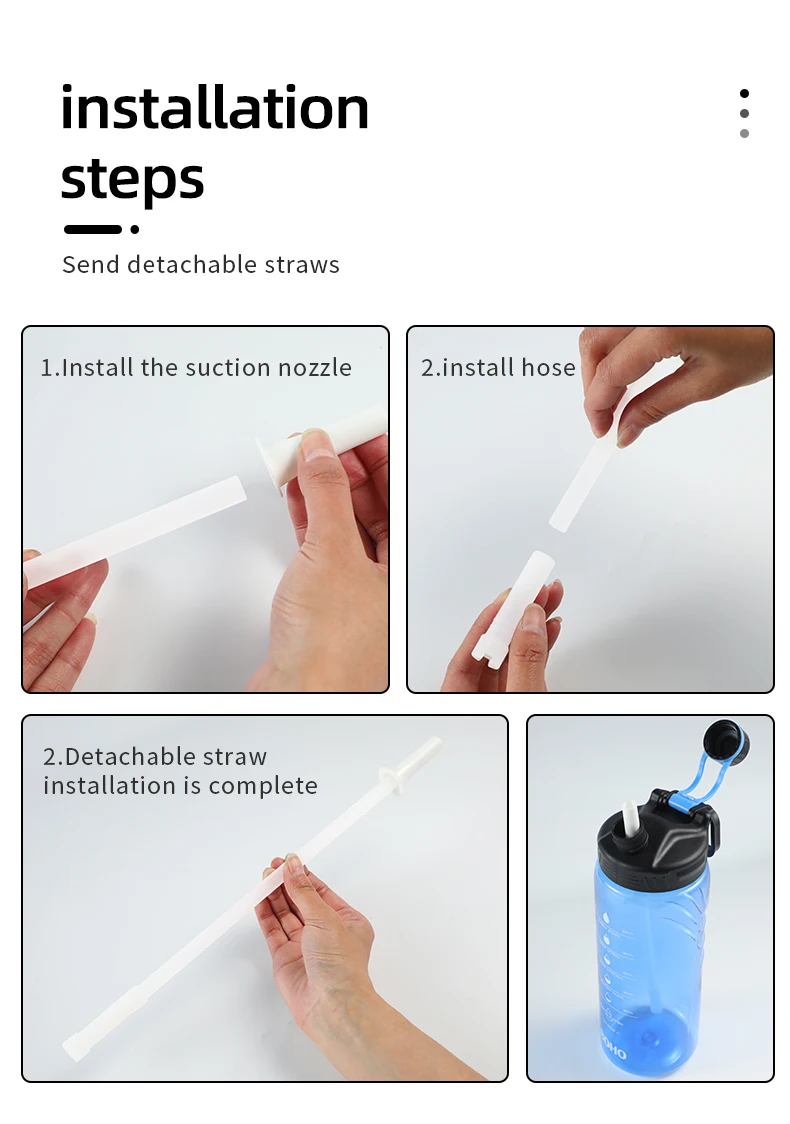 installation steps

Send detachable straws

1.Install the suction nozzle

2.install hose

2.Detachable straw installation is complete

OHO