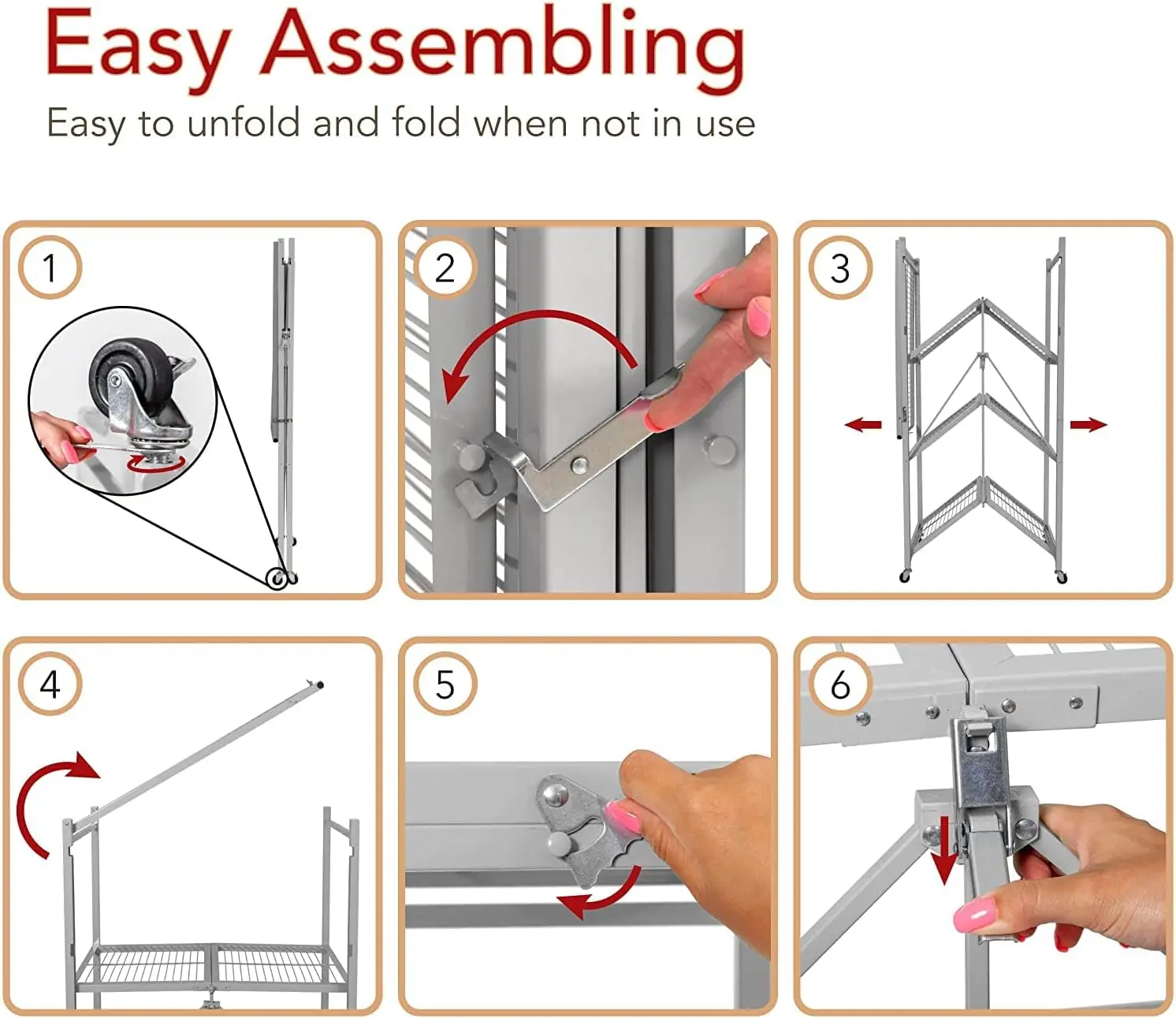 Easy Assembling
Easy to unfold and fold when not in use

1

2

3

4

5

6