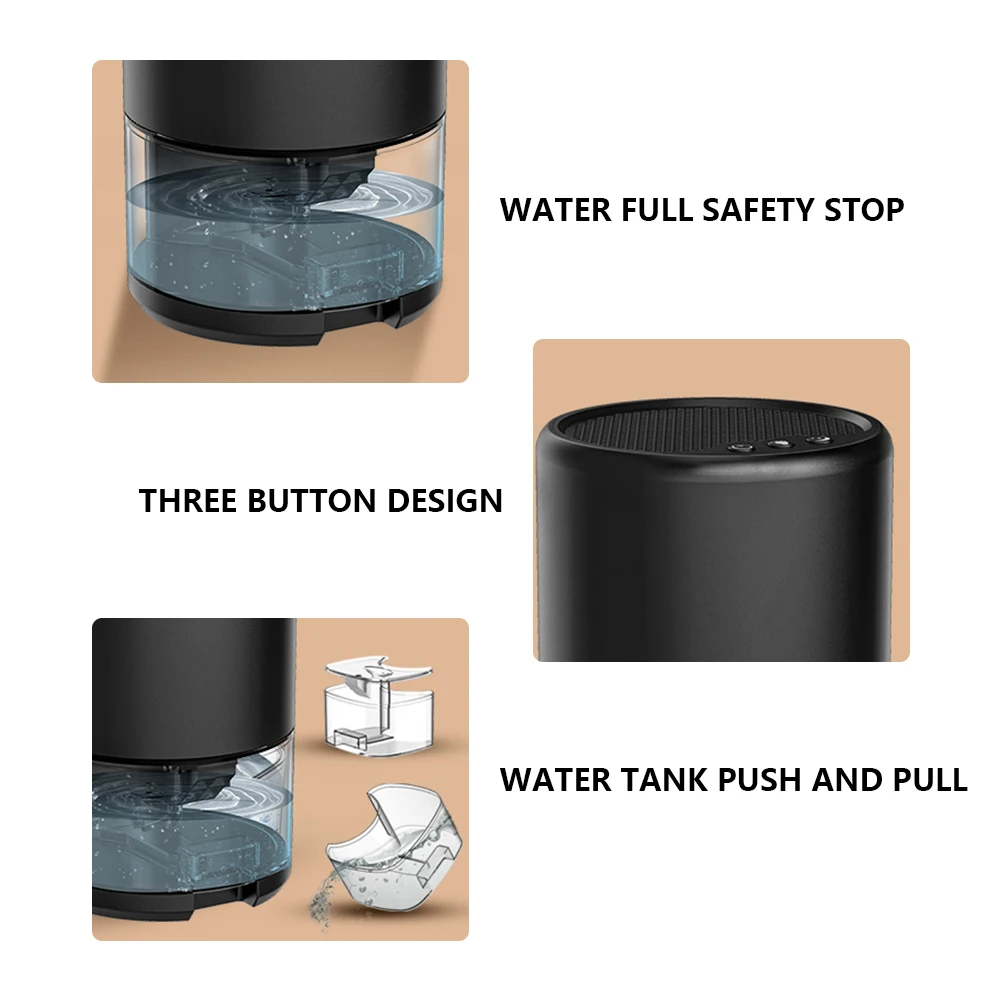 WATER FULL SAFETY STOP

THREE BUTTON DESIGN

WATER TANK PUSH AND PULL