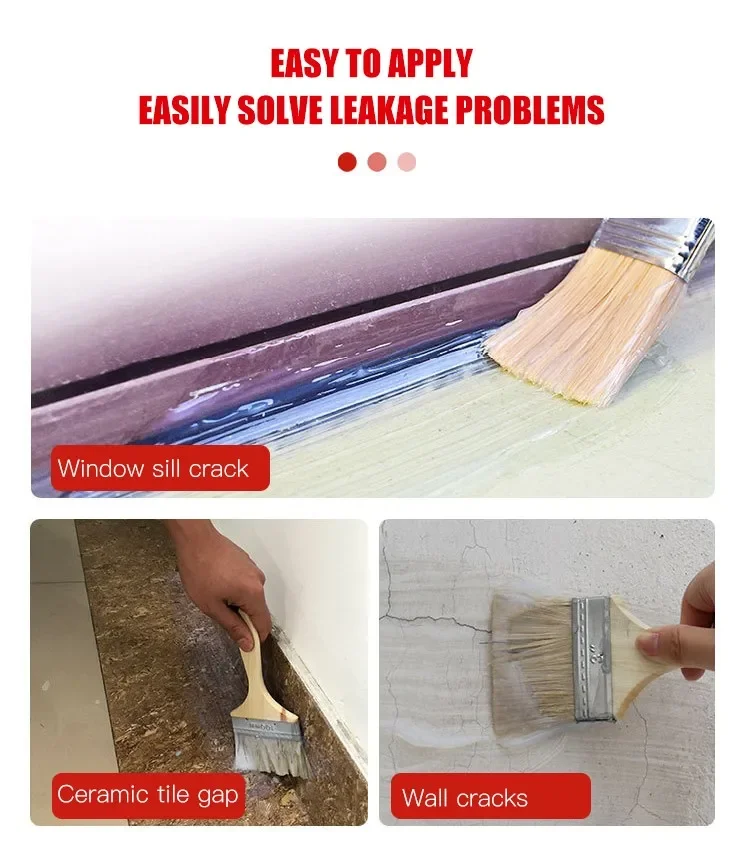 EASY TO APPLY
EASILY SOLVE LEAKAGE PROBLEMS

Window sill crack

Ceramic tile gap

Wall cracks