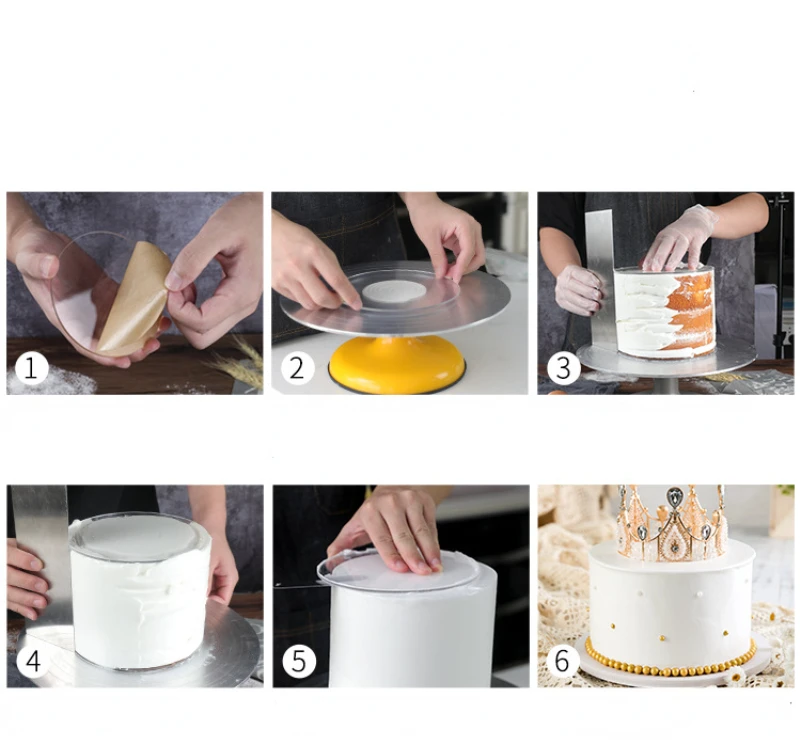 1
2
3
4
5
6