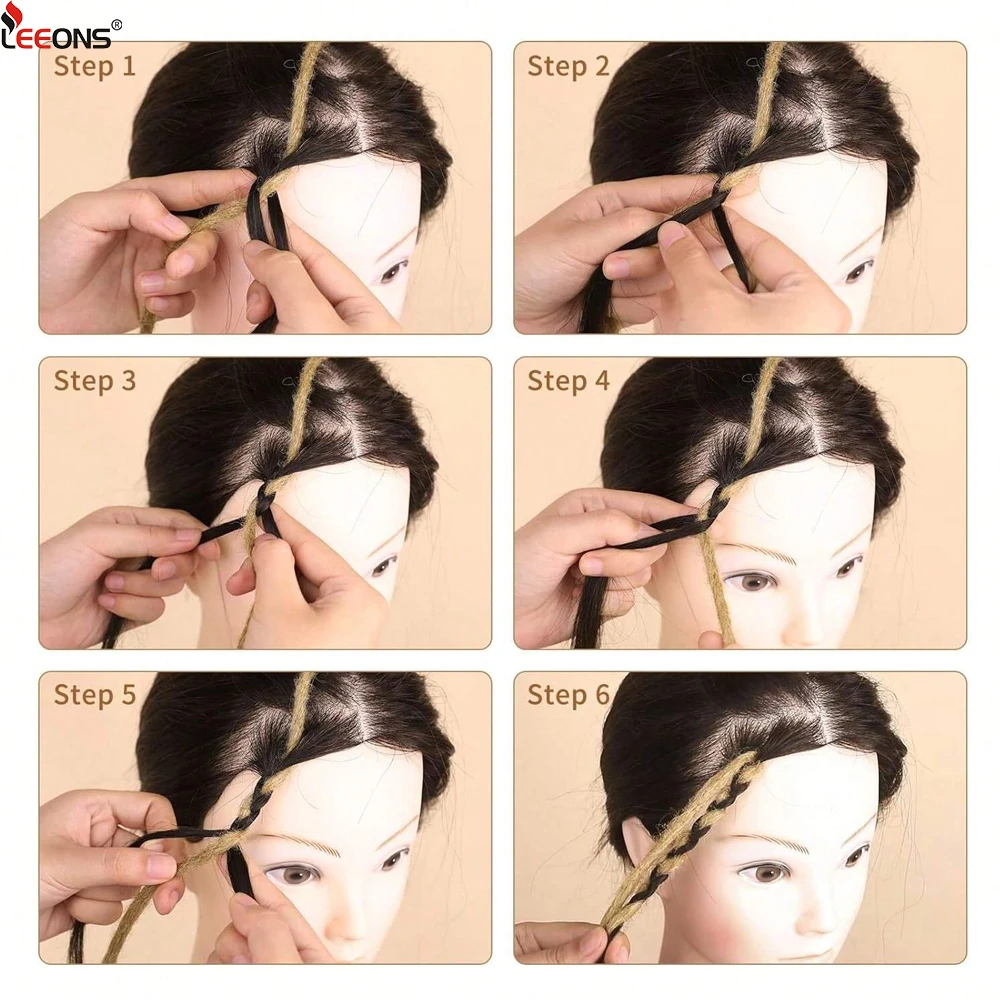 Leeons®

Step 1

Step 2

Step 3

Step 4

Step 5

Step 6