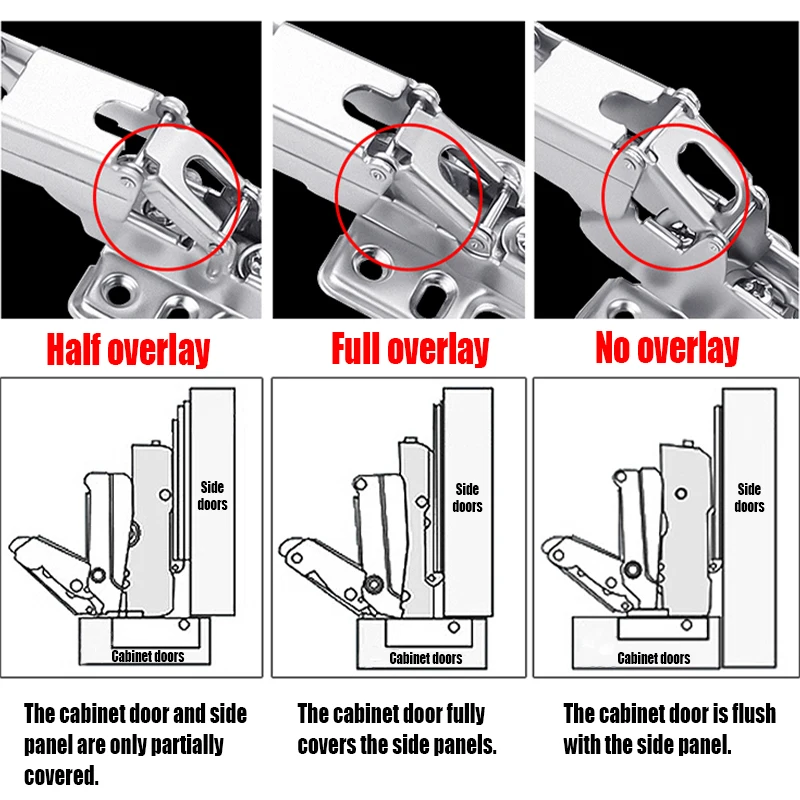 Half overlay

Side doors

Cabinet doors

The cabinet door and side panel are only partially covered.

Full overlay

Side doors

Cabinet doors

The cabinet door fully covers the side panels.

No overlay

Side doors

Cabinet doors

The cabinet door is flush with the side panel.