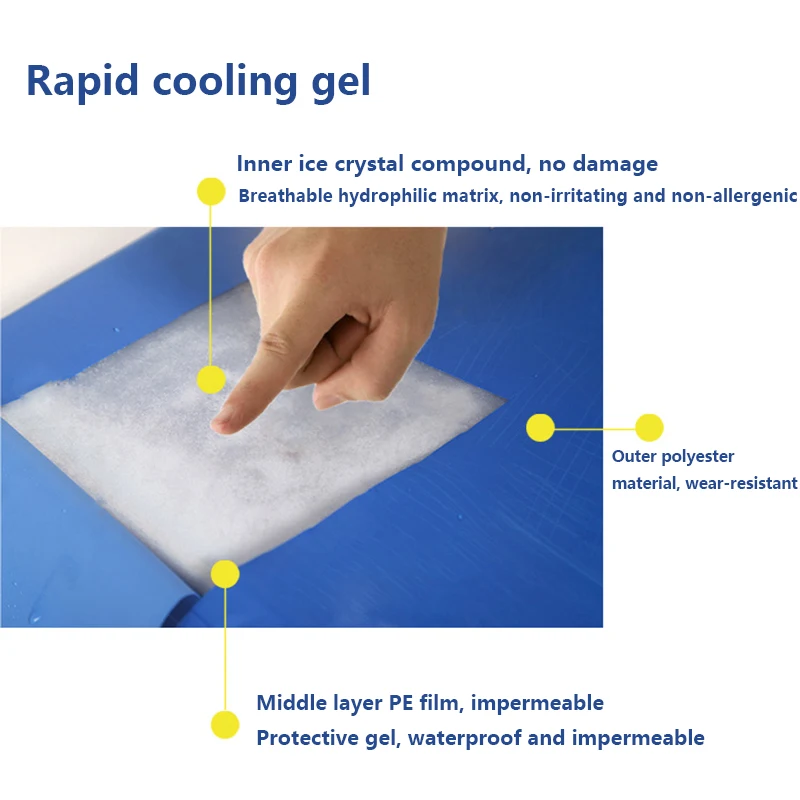 Rapid cooling gel

Inner ice crystal compound, no damage
Breathable hydrophilic matrix, non-irritating and non-allergenic

Outer polyester material, wear-resistant

Middle layer PE film, impermeable
Protective gel, waterproof and impermeable