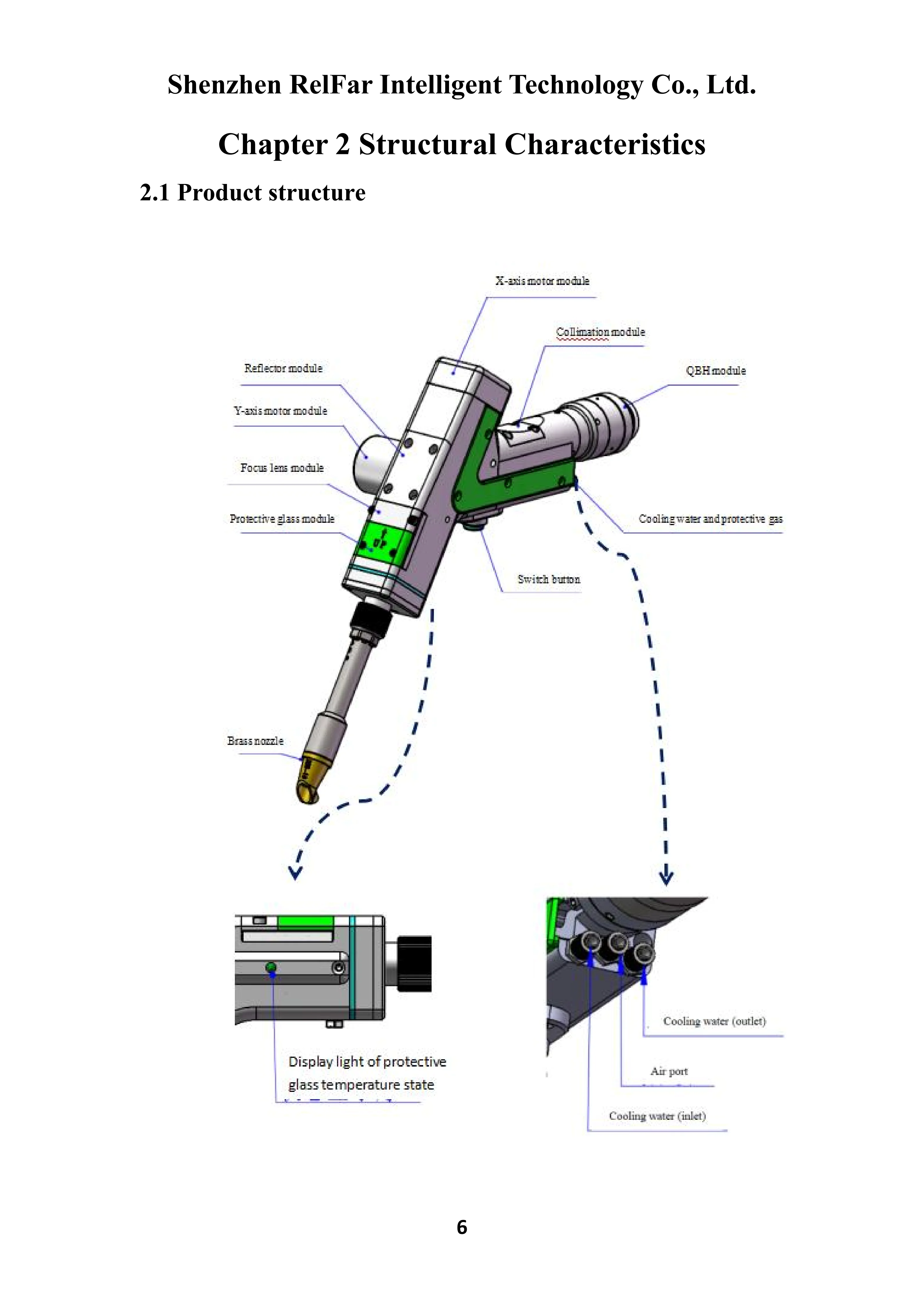 Shenzhen RelFar Intelligent Technology Co., Ltd.

Chapter 2 Structural Characteristics

2.1 Product structure

X-axis motor module

Collimation module

Reflector module

QBH module

Y-axis motor module

Focus lens module

Protective glass module

Cooling water and protective gas

Switch button

Brass nozzle

Display light of protective glass temperature state

Cooling water (outlet)

Air port

Cooling water (inlet)

6