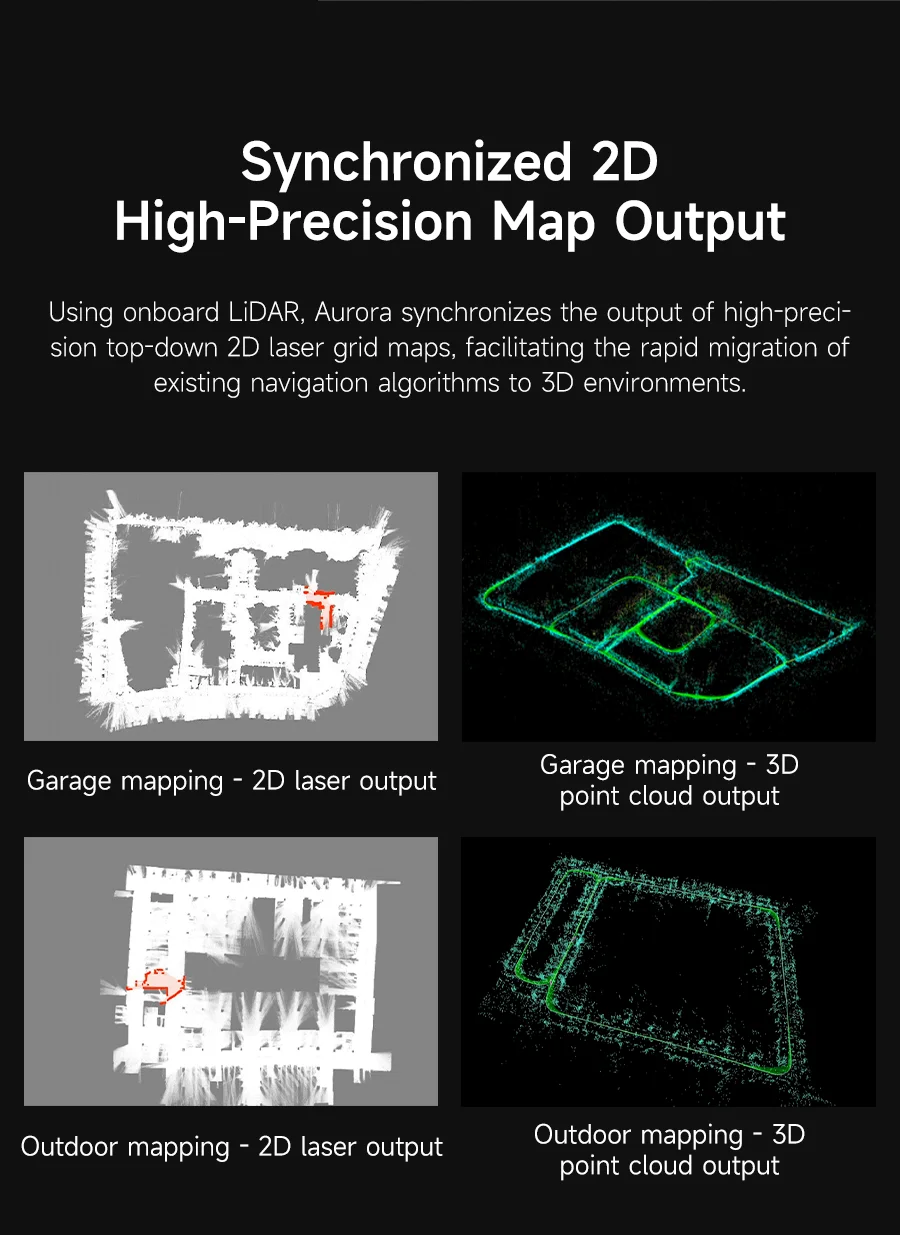 Synchronized 2D
High-Precision Map Output

Using onboard LiDAR, Aurora synchronizes the output of high-precision top-down 2D laser grid maps, facilitating the rapid migration of existing navigation algorithms to 3D environments.

Garage mapping - 2D laser output

Garage mapping - 3D point cloud output

Outdoor mapping - 2D laser output

Outdoor mapping - 3D point cloud output