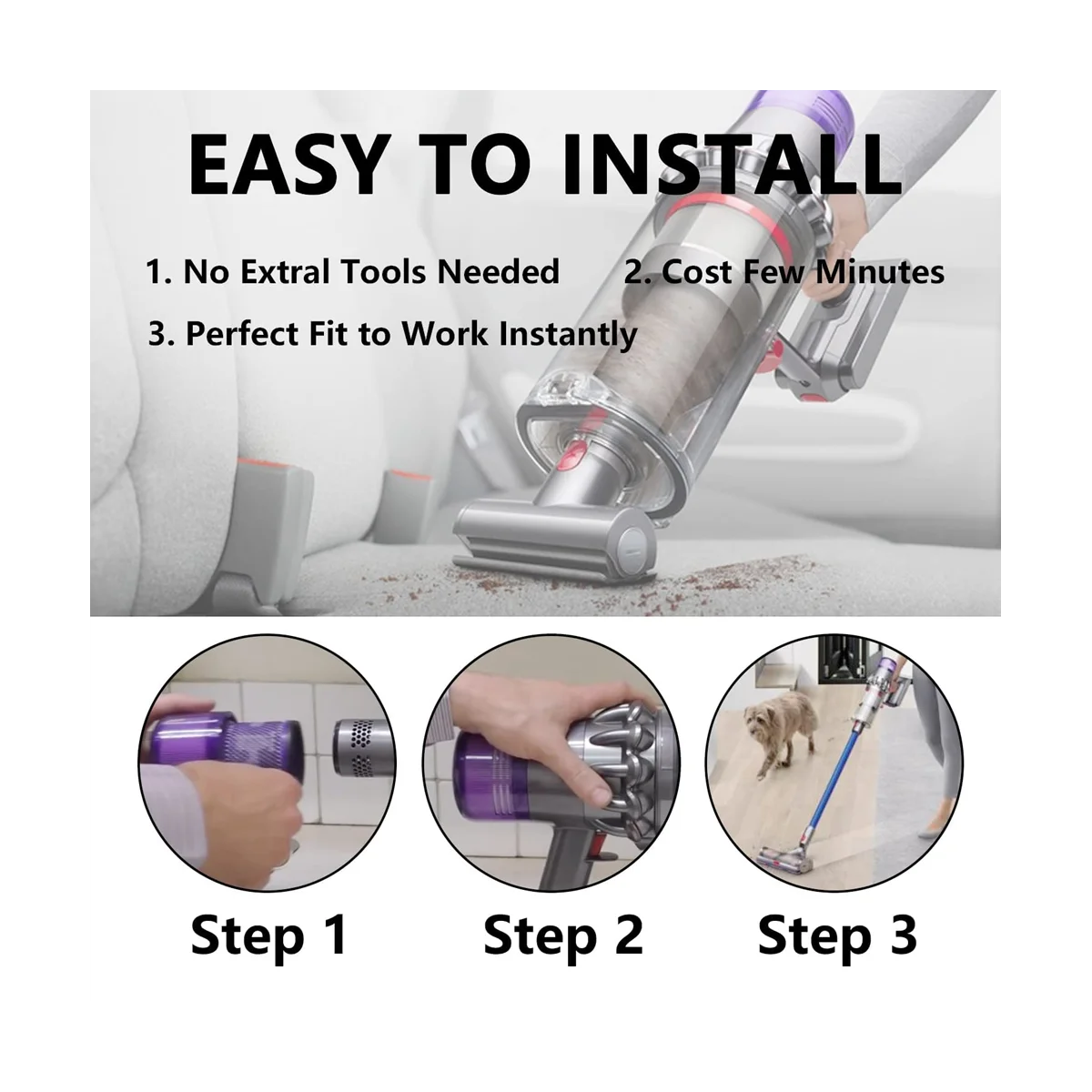 EASY TO INSTALL

1. No Extral Tools Needed 2. Cost Few Minutes

3. Perfect Fit to Work Instantly

Step 1 Step 2 Step 3