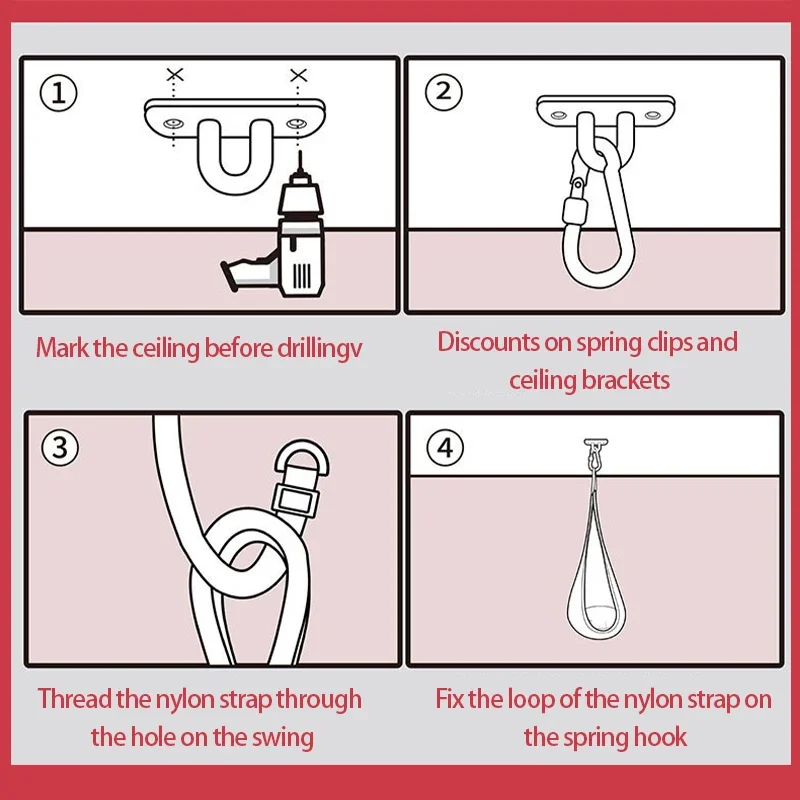 ①

Mark the ceiling before drillingv

②

Discounts on spring clips and ceiling brackets

③

Thread the nylon strap through the hole on the swing

④

Fix the loop of the nylon strap on the spring hook