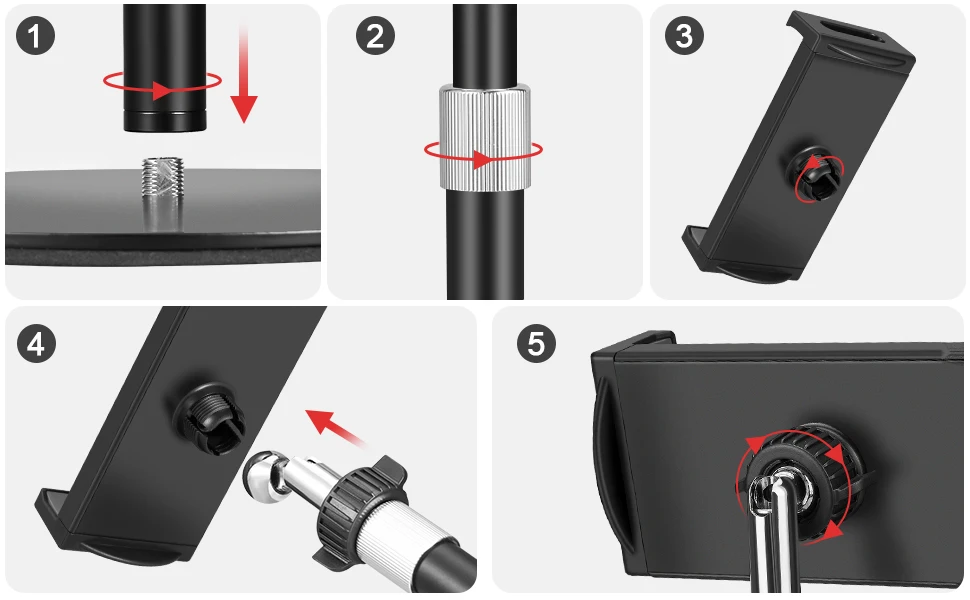 1
2
3
4
5