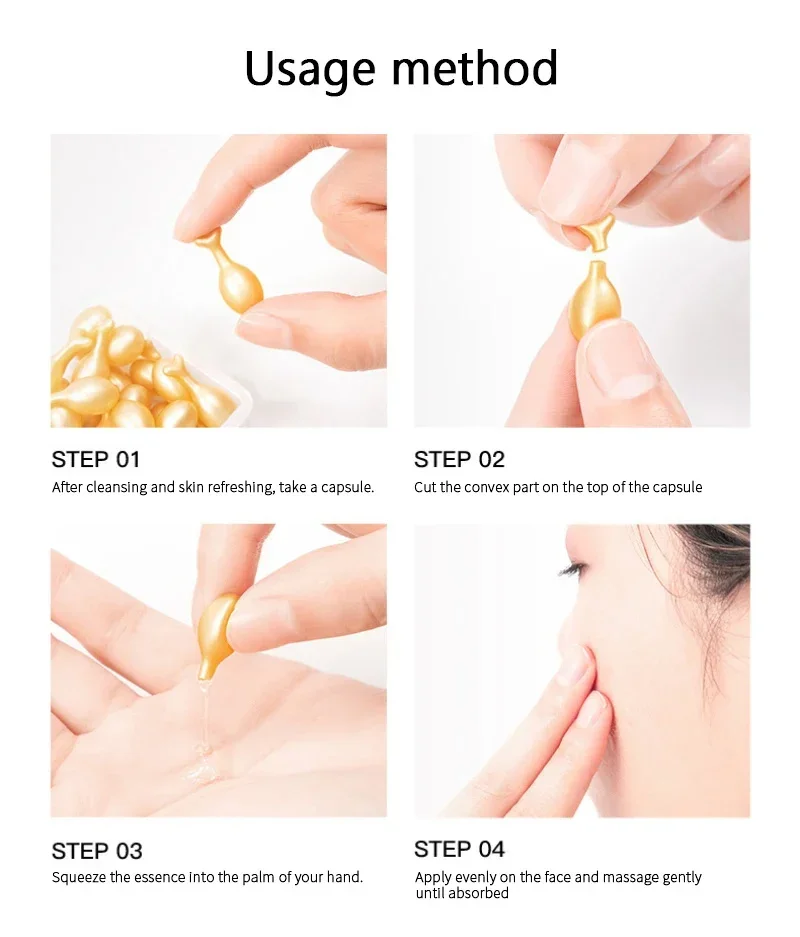 Usage method

STEP 01
After cleansing and skin refreshing, take a capsule.

STEP 02
Cut the convex part on the top of the capsule

STEP 03
Squeeze the essence into the palm of your hand.

STEP 04
Apply evenly on the face and massage gently until absorbed