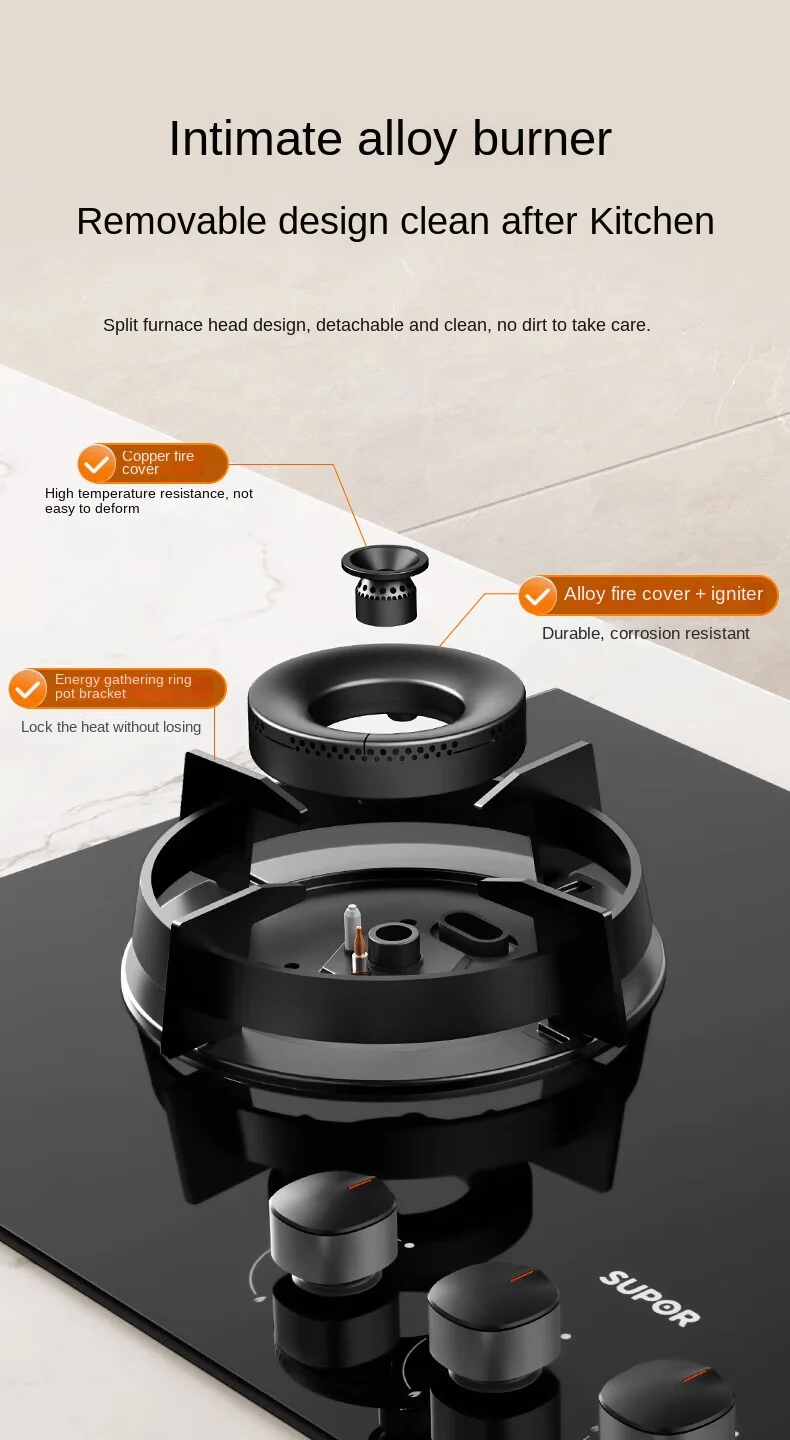 Intimate alloy burner

Removable design clean after Kitchen

Split furnace head design, detachable and clean, no dirt to take care.

Copper fire cover

High temperature resistance, not easy to deform

Alloy fire cover + igniter

Durable, corrosion resistant

Energy gathering ring pot bracket

Lock the heat without losing

SUPOR