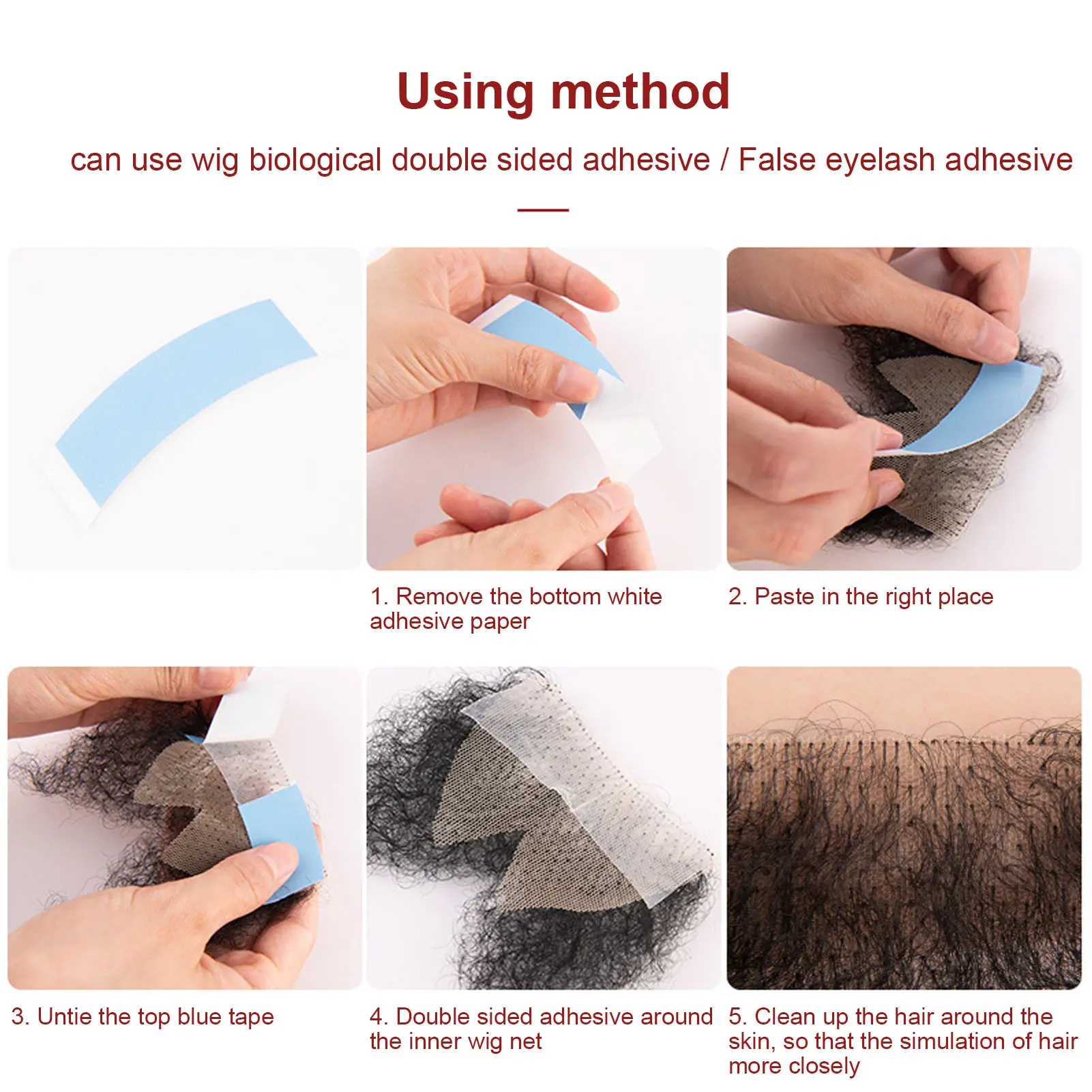 Using method

can use wig biological double sided adhesive / False eyelash adhesive

1. Remove the bottom white adhesive paper

2. Paste in the right place

3. Untie the top blue tape

4. Double sided adhesive around the inner wig net

5. Clean up the hair around the skin, so that the simulation of hair more closely